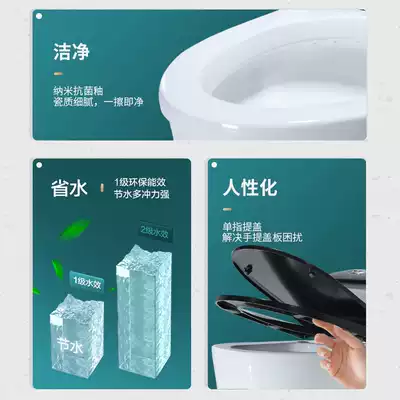 洁净

纳米抗菌釉
瓷质细腻，一擦即净

省水

1级环保能效
节水多冲力强

2级水效

1级水效

节水

人性化

单指提盖
解决手提盖板困扰