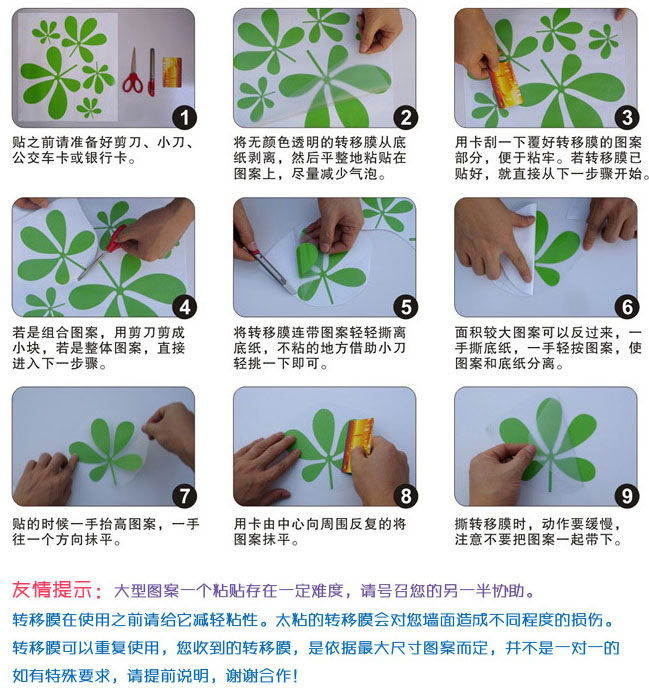 1
贴之前请准备好剪刀、小刀、公交车卡或银行卡。

2
将无颜色透明的转移膜从底纸剥离，然后平整地粘贴在图案上，尽量减少气泡。

3
用卡刮一下覆好转移膜的图案部分，便于粘牢。若转移膜已贴好，就直接从下一步骤开始。

4
若是组合图案，用剪刀剪成小块，若是整体图案，直接进入下一步骤。

5
将转移膜连带图案轻轻撕离底纸，不粘的地方借助小刀轻挑一下即可。

6
面积较大图案可以反过来，一手撕底纸，一手轻按图案，使图案和底纸分离。

7
贴的时候一手抬高图案，一手往一个方向抹平。

8
用卡由中心向周围反复的将图案抹平。

9
撕转移膜时，动作要缓慢，注意不要把图案一起带下。

友情提示：大型图案一个粘贴存在一定难度，请号召您的另一半协助。
转移膜在使用之前请给它减轻粘性。太粘的转移膜会对您墙面造成不同程度的损伤。
转移膜可以重复使用，您收到的转移膜，是依据最大尺寸图案而定，并不是一对一的
如有特殊要求，请提前说明，谢谢合作！