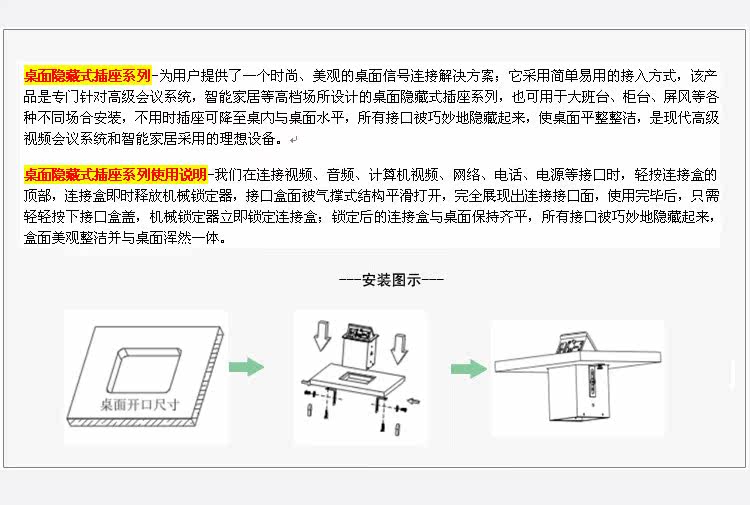 桌面隐藏式插座系列-为用户提供了一个时尚、美观的桌面信号连接解决方案；它采用简单易用的接入方式，该产品是专门针对高级会议系统，智能家居等高档场所设计的桌面隐藏式插座系列，也可用于大班台、柜台、屏风等各种不同场合安装，不用时插座可降至桌内与桌面水平，所有接口被巧妙地隐藏起来，使桌面平整整洁，是现代高级视频会议系统和智能家居采用的理想设备。

桌面隐藏式插座系列使用说明-我们在连接视频、音频、计算机视频、网络、电话、电源等接口时，轻按连接盒的顶部，连接盒即时释放机械锁定器，接口盒面被气撑式结构平滑打开，完全展现出连接接口面，使用完毕后，只需轻轻按下接口盒盖，机械锁定器立即锁定连接盒；锁定后的连接盒与桌面保持齐平，所有接口被巧妙地隐藏起来，盒面美观整洁并与桌面浑然一体。

---安装图示---

桌面开口尺寸