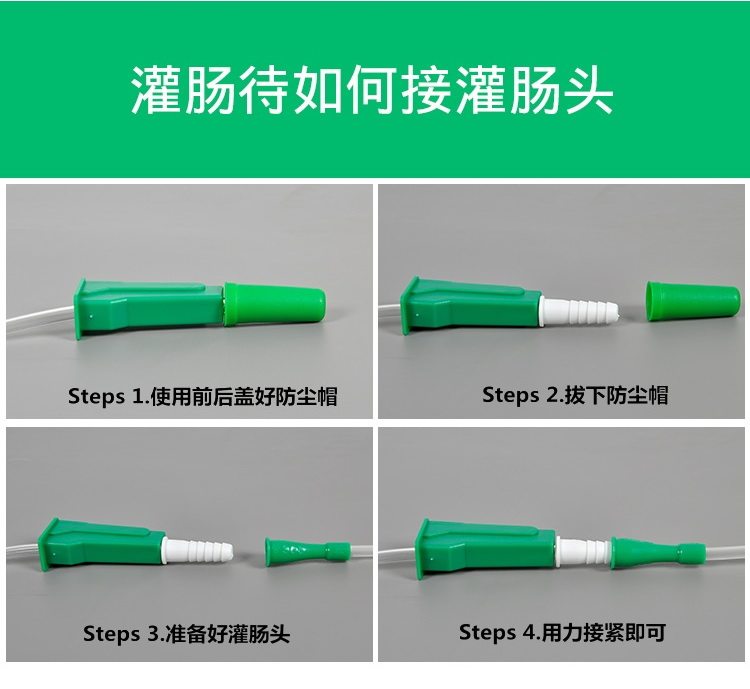 灌肠待如何接灌肠头

Steps 1.使用前后盖好防尘帽

Steps 2.拔下防尘帽

Steps 3.准备好灌肠头

Steps 4.用力接紧即可