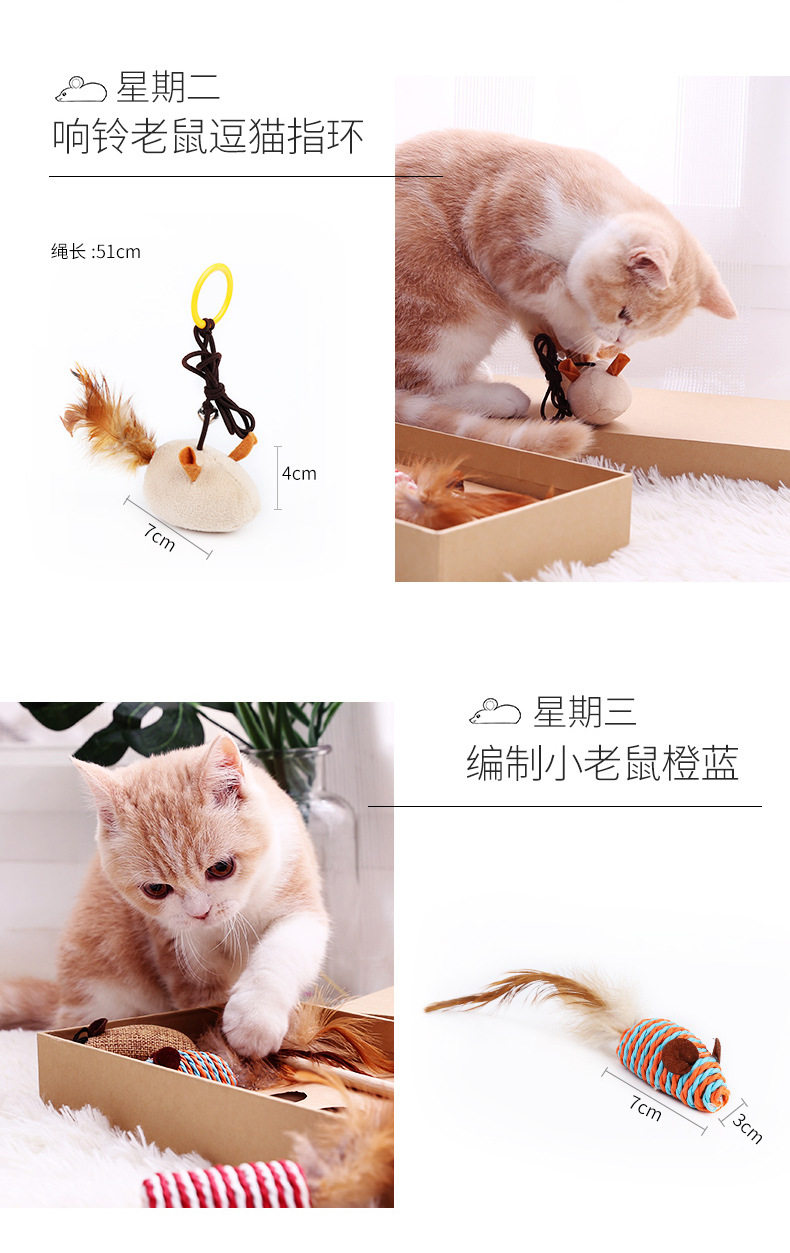 星期二
响铃老鼠逗猫指环

绳长 :51cm

4cm

7cm

星期三
编制小老鼠橙蓝

7cm

3cm