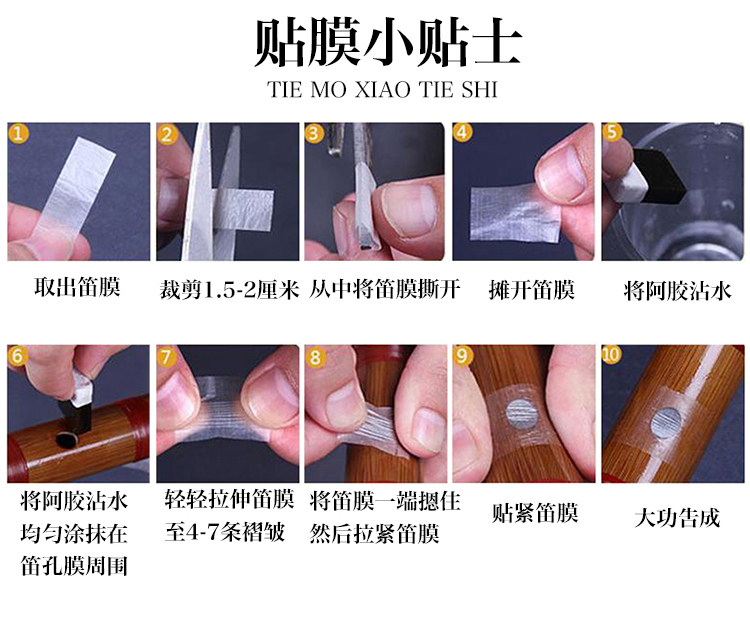 贴膜小贴士
TIE MO XIAO TIE SHI

1
取出笛膜

2
裁剪1.5-2厘米

3
从中将笛膜撕开

4
摊开笛膜

5
将阿胶沾水

6
将阿胶沾水均匀涂抹在笛孔膜周围

7
轻轻拉伸笛膜至4-7条褶皱

8
将笛膜一端摁住然后拉紧笛膜

9
贴紧笛膜

10
大功告成