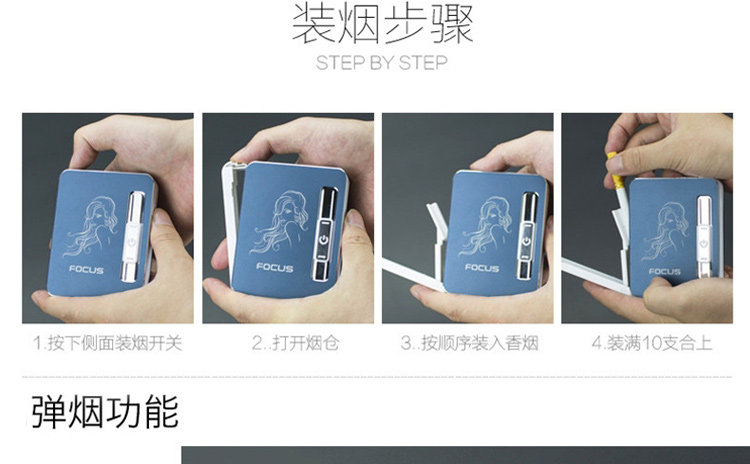 装烟步骤
STEP BY STEP

FOCUS

FOCUS

FOCUS

FOCUS

1.按下侧面装烟开关

2..打开烟仓

3..按顺序装入香烟

4.装满10支合上

弹烟功能