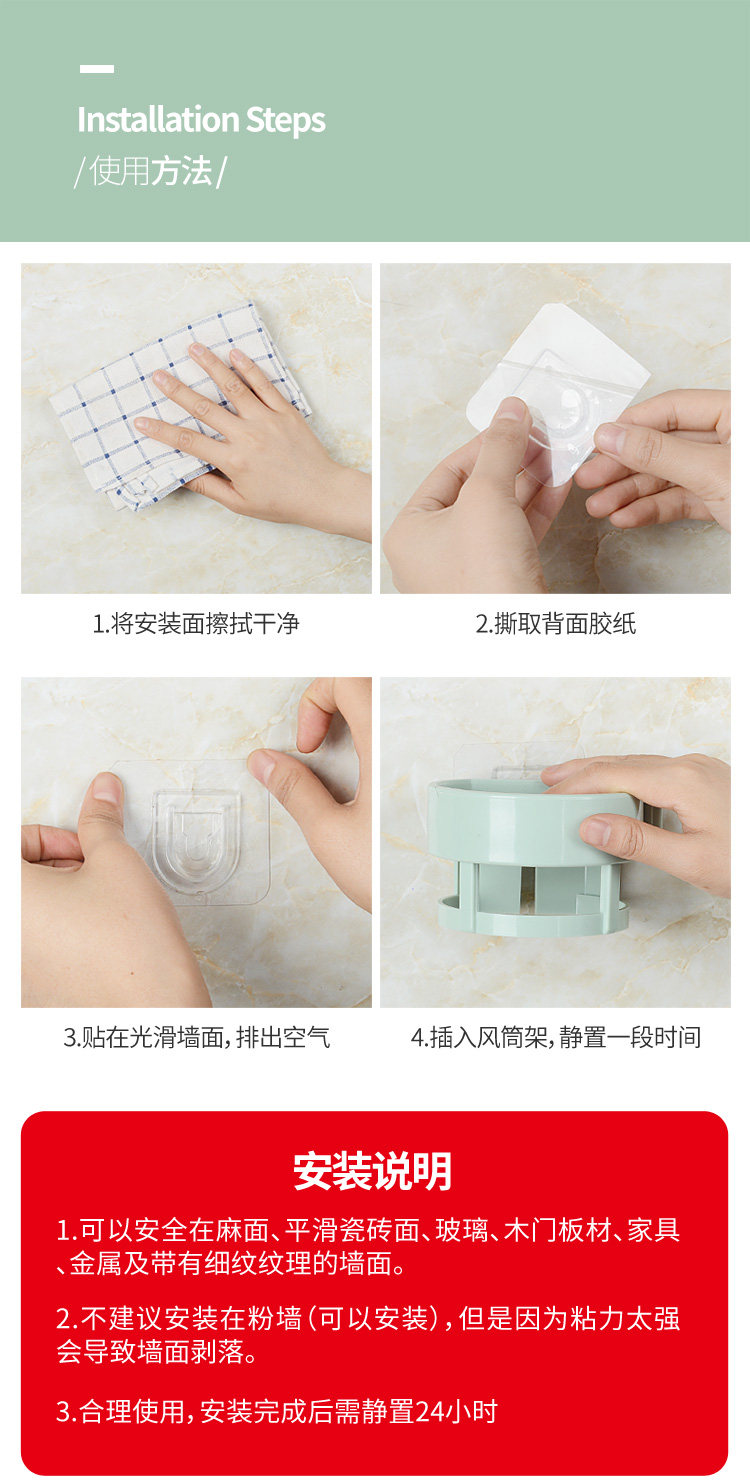 Installation Steps

/使用方法/

1.将安装面擦拭干净

2.撕取背面胶纸

3.贴在光滑墙面，排出空气

4.插入风筒架，静置一段时间

安装说明

1.可以安全在麻面、平滑瓷砖面、玻璃、木门板材、家具、金属及带有细纹纹理的墙面。

2.不建议安装在粉墙（可以安装），但是因为粘力太强会导致墙面剥落。

3.合理使用，安装完成后需静置24小时