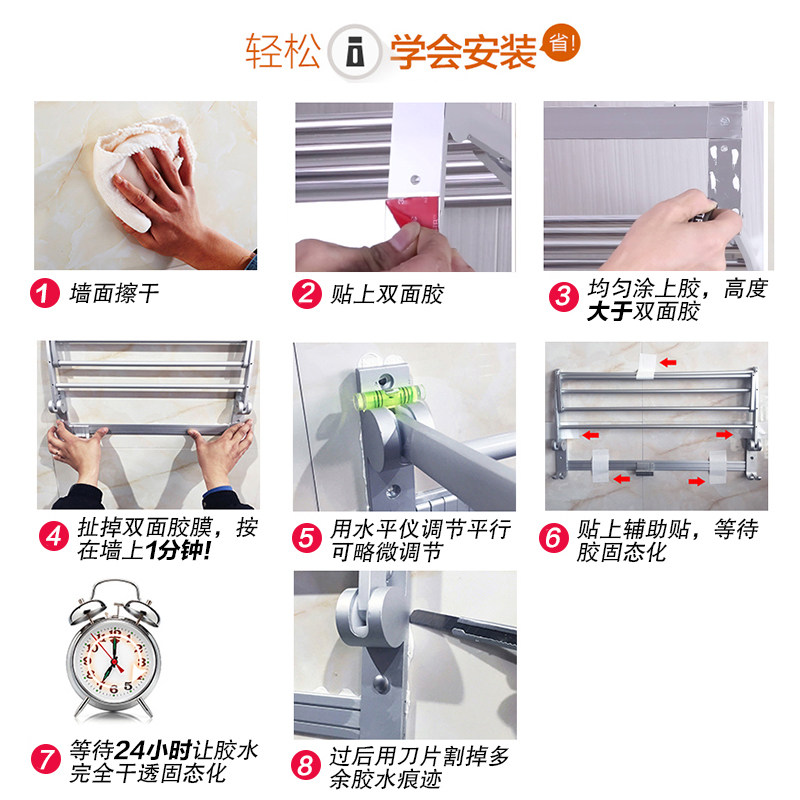 轻松 学会安装 省!

1 墙面擦干

2 贴上双面胶

3 均匀涂上胶，高度大于双面胶

4 扯掉双面胶膜，按在墙上1分钟!

5 用水平仪调节平行可略微调节

6 贴上辅助贴，等待胶固态化

7 等待24小时让胶水完全干透固态化

8 过后用刀片割掉多余胶水痕迹