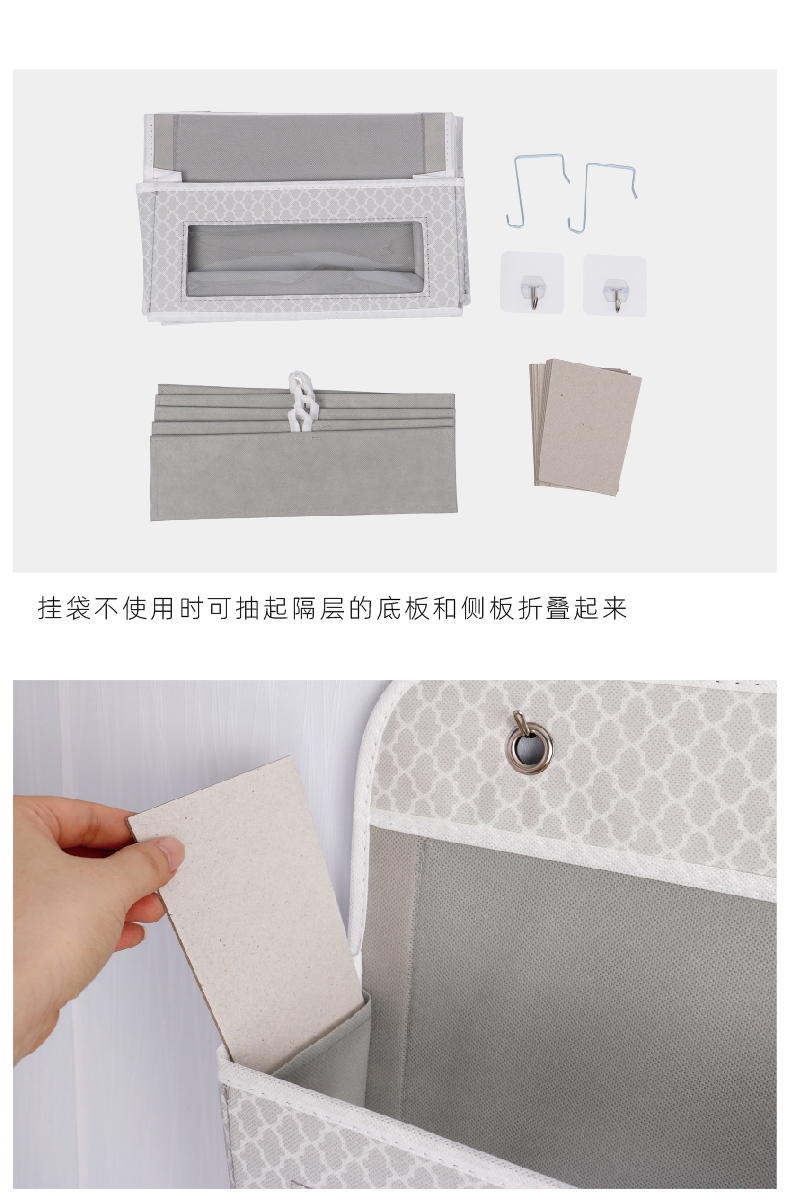 挂袋不使用时可抽起隔层的底板和侧板折叠起来