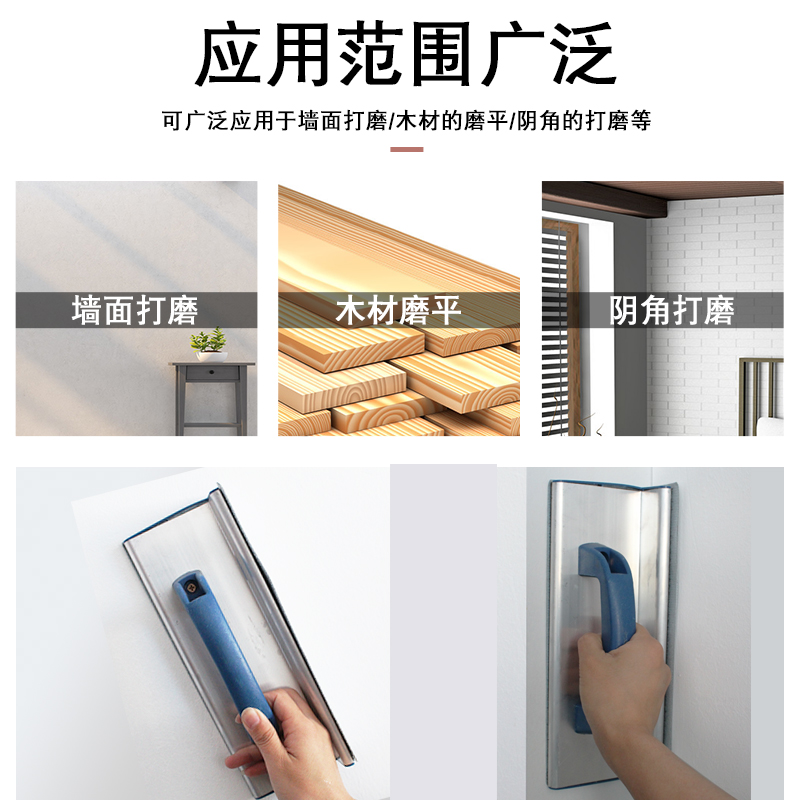 应用范围广泛

可广泛应用于墙面打磨/木材的磨平/阴角的打磨等

墙面打磨

木材磨平

阴角打磨