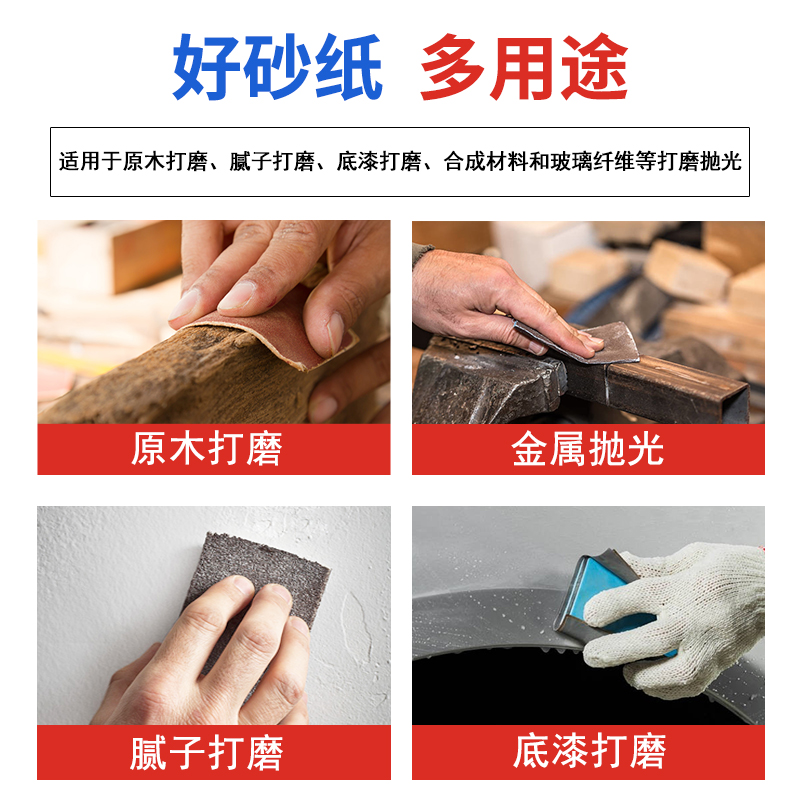 好砂纸 多用途

适用于原木打磨、腻子打磨、底漆打磨、合成材料和玻璃纤维等打磨抛光

原木打磨

金属抛光

腻子打磨

底漆打磨