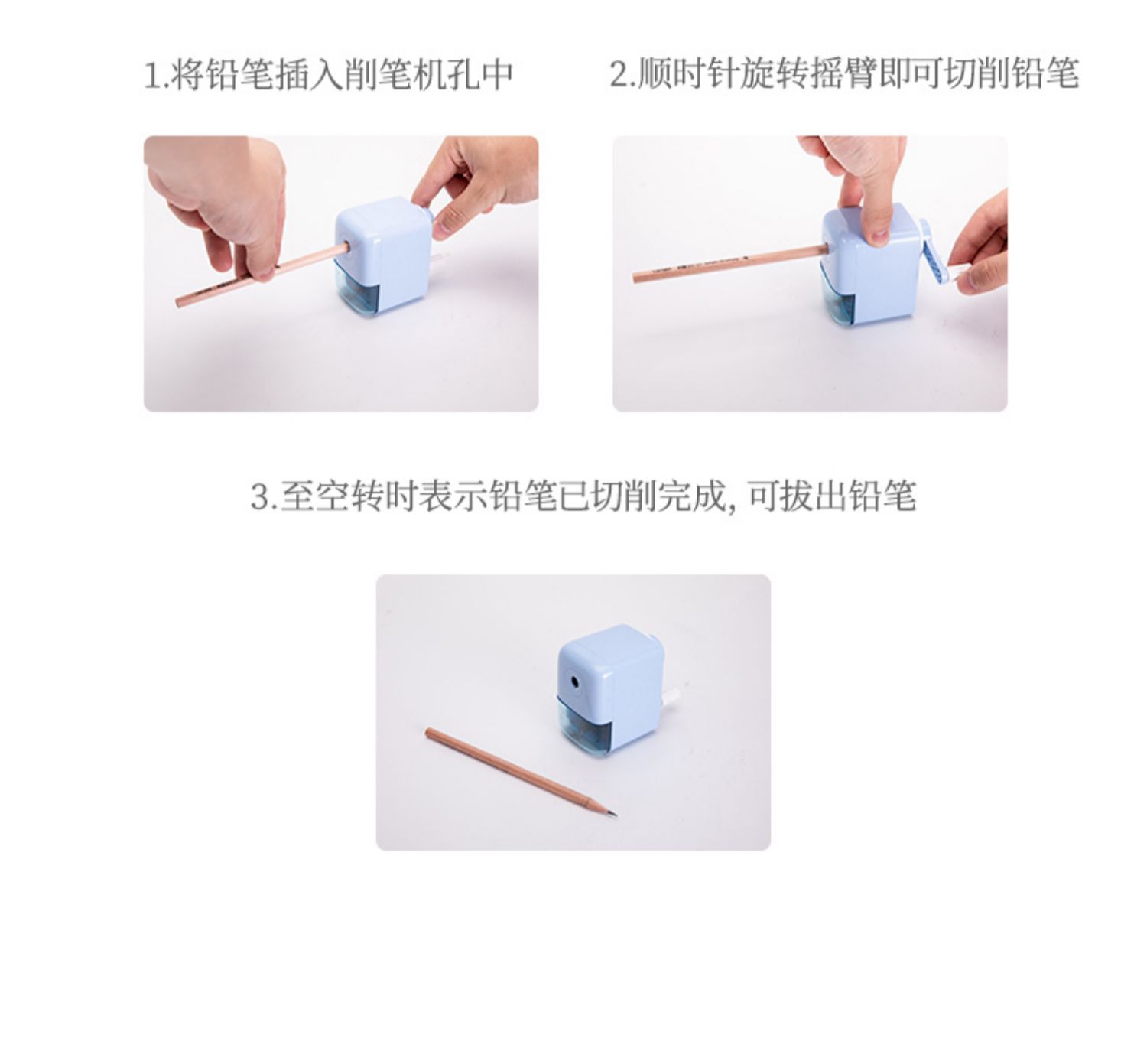 1.将铅笔插入削笔机孔中

2.顺时针旋转摇臂即可切削铅笔

3.至空转时表示铅笔已切削完成, 可拔出铅笔