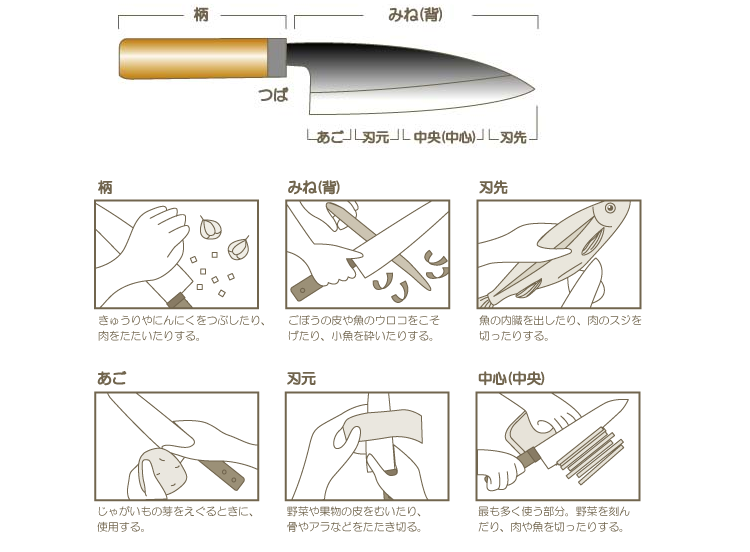 柄

みね(背)

つば

あご　刃元　中央(中心)　刃先

柄

きゅうりやにんにくをつぶしたり、肉をたたいたりする。

みね(背)

ごぼうの皮や魚のウロコをこそげたり、小魚を砕いたりする。

刃先

魚の内臓を出したり、肉のスジを切ったりする。

あご

じゃがいもの芽をえぐるときに、使用する。

刃元

野菜や果物の皮をむいたり、骨やアラなどをたたき切る。

中心(中央)

最も多く使う部分。野菜を刻んだり、肉や魚を切ったりする。