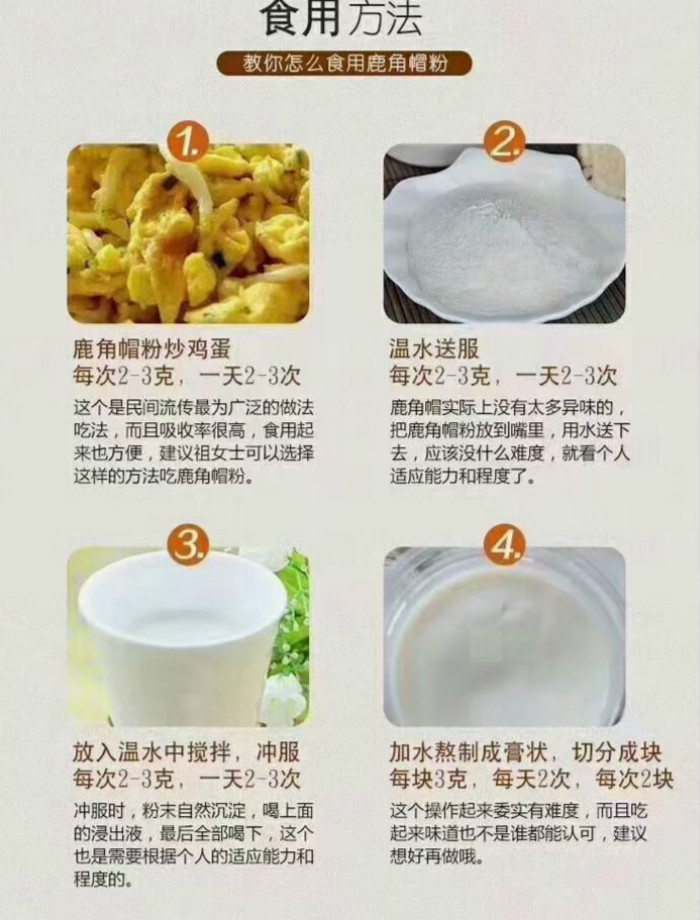 食用方法

教你怎么食用鹿角帽粉

1.

鹿角帽粉炒鸡蛋
每次2-3克，一天2-3次

这个是民间流传最为广泛的做法吃法，而且吸收率很高，食用起来也方便，建议祖女士可以选择这样的方法吃鹿角帽粉。

2.

温水送服
每次2-3克，一天2-3次

鹿角帽实际上没有太多异味的，把鹿角帽粉放到嘴里，用水送下去，应该没什么难度，就看个人适应能力和程度了。

3.

放入温水中搅拌，冲服
每次2-3克，一天2-3次

冲服时，粉末自然沉淀，喝上面的浸出液，最后全部喝下，这个也是需要根据个人的适应能力和程度的。

4.

加水熬制成膏状，切分成块
每块3克，每天2次，每次2块

这个操作起来委实有难度，而且吃起来味道也不是谁都能认可，建议想好再做哦。