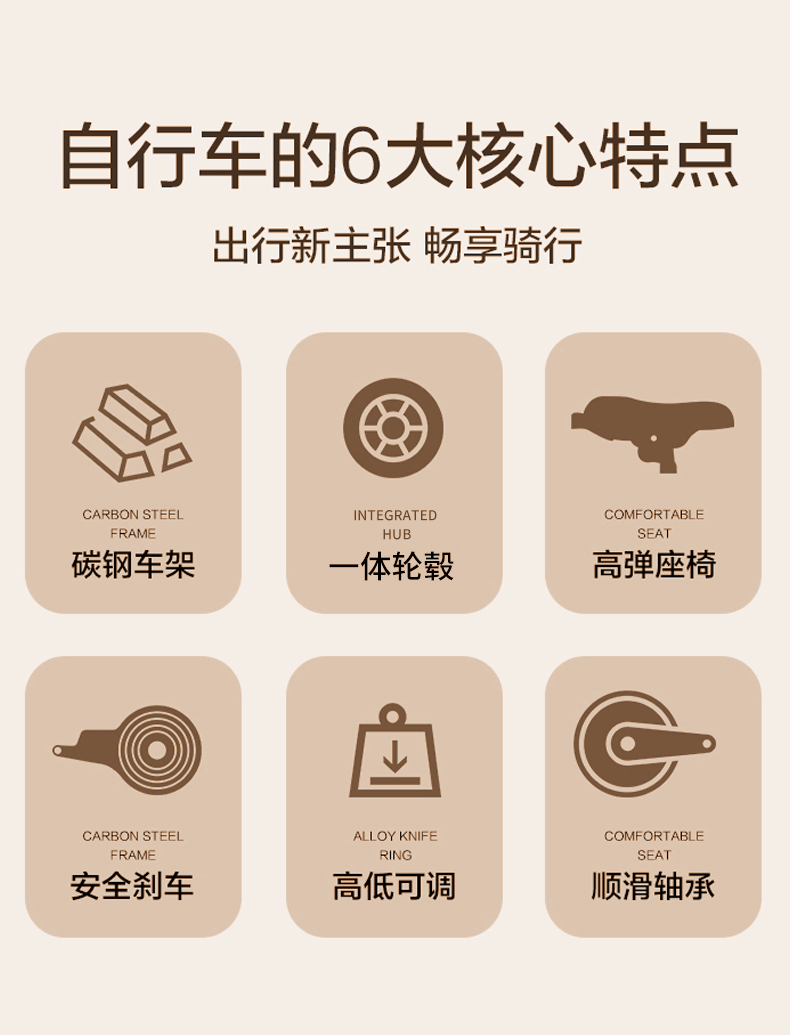 自行车的6大核心特点

出行新主张 畅享骑行

CARBON STEEL
FRAME
碳钢车架

INTEGRATED
HUB
一体轮毂

COMFORTABLE
SEAT
高弹座椅

CARBON STEEL
FRAME
安全刹车

ALLOY KNIFE
RING
高低可调

COMFORTABLE
SEAT
顺滑轴承