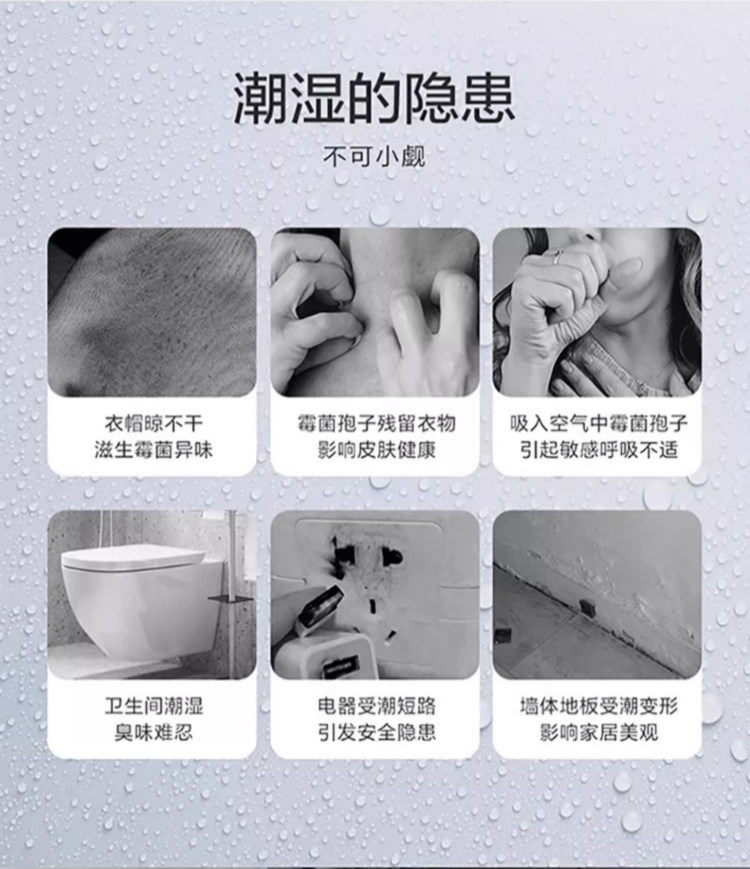 潮湿的隐患

不可小觑

衣帽晾不干
滋生霉菌异味

霉菌孢子残留衣物
影响皮肤健康

吸入空气中霉菌孢子
引起敏感呼吸不适

卫生间潮湿
臭味难忍

电器受潮短路
引发安全隐患

墙体地板受潮变形
影响家居美观