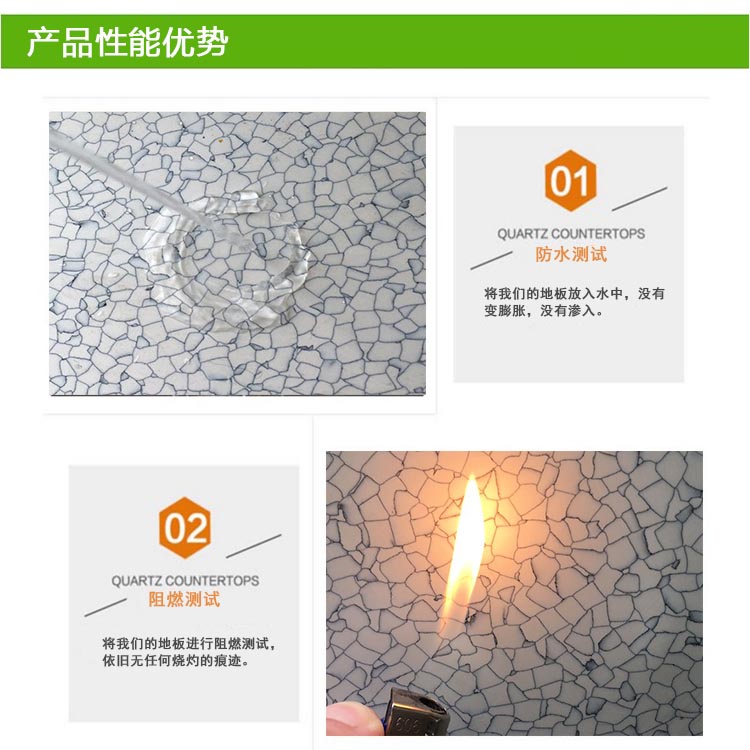 产品性能优势

01

QUARTZ COUNTERTOPS
防水测试

将我们的地板放入水中，没有变膨胀，没有渗入。

02

QUARTZ COUNTERTOPS
阻燃测试

将我们的地板进行阻燃测试，依旧无任何烧灼的痕迹。