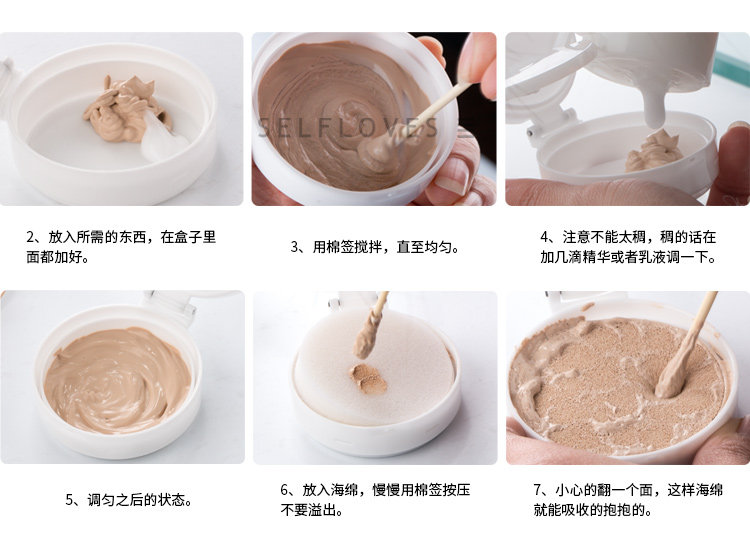 SELFLOVES

2、放入所需的东西，在盒子里面都加好。

3、用棉签搅拌，直至均匀。

4、注意不能太稠，稠的话在加几滴精华或者乳液调一下。

5、调匀之后的状态。

6、放入海绵，慢慢用棉签按压不要溢出。

7、小心的翻一个面，这样海绵就能吸收的抱抱的。