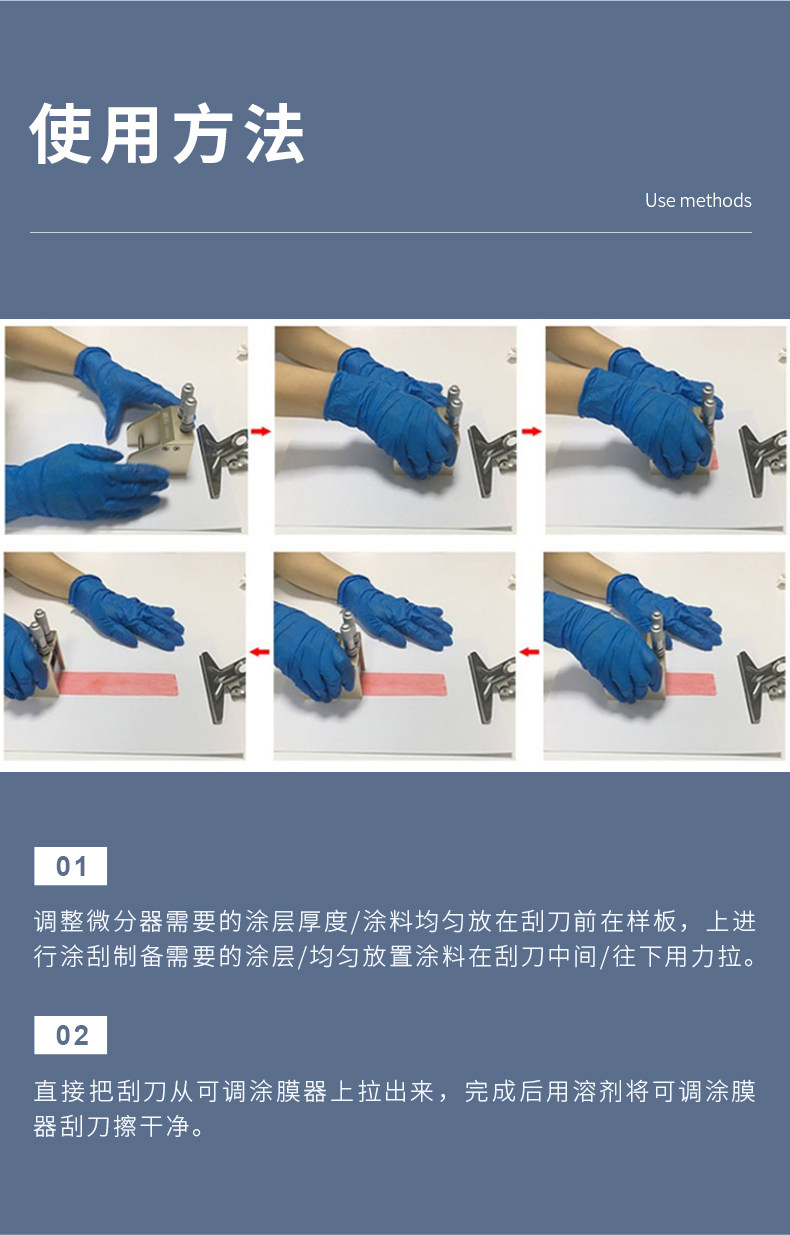 使用方法

Use methods

01

调整微分器需要的涂层厚度/涂料均匀放在刮刀前在样板，上进行涂刮制备需要的涂层/均匀放置涂料在刮刀中间/往下用力拉。

02

直接把刮刀从可调涂膜器上拉出来，完成后用溶剂将可调涂膜器刮刀擦干净。