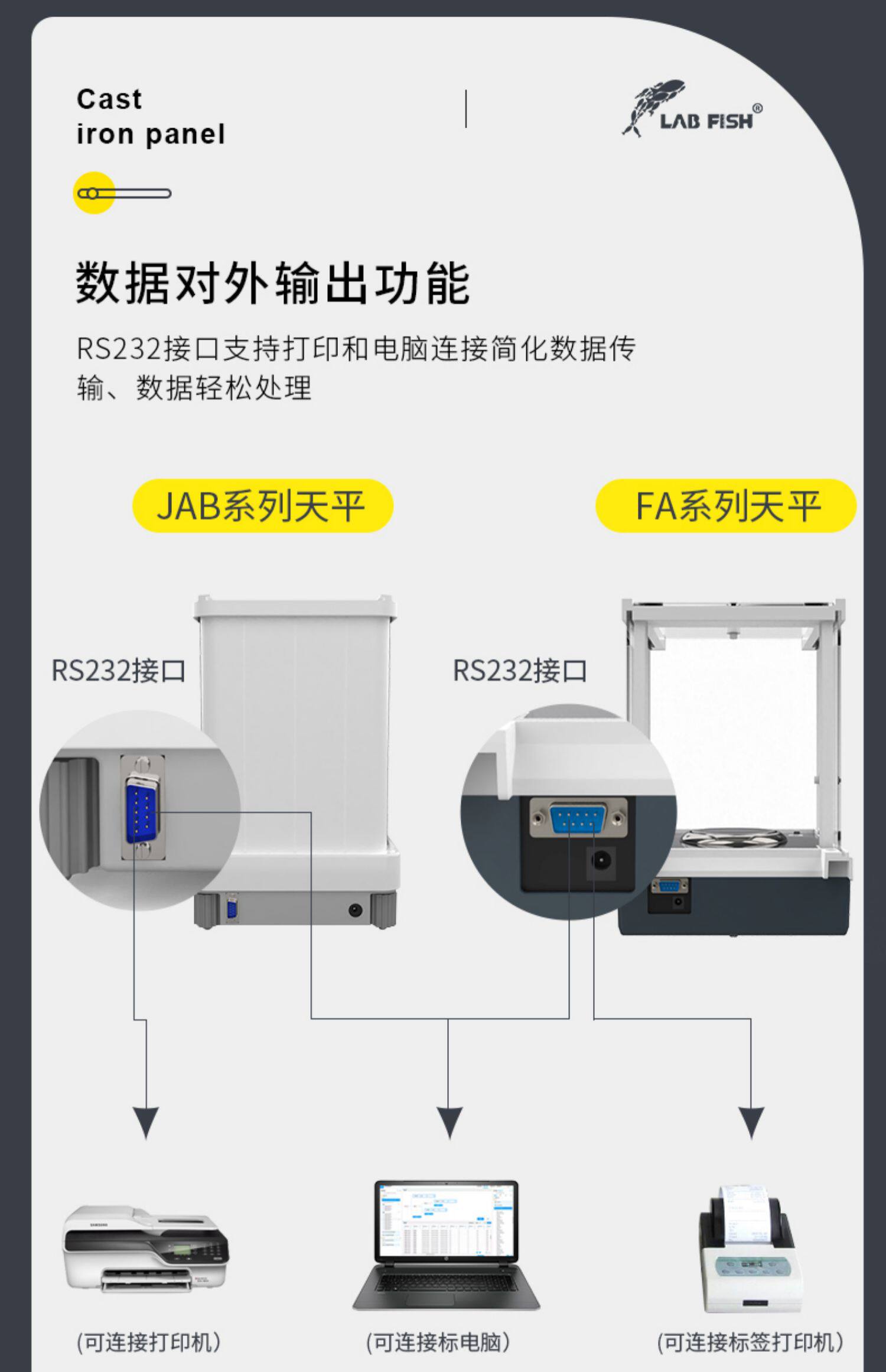 Cast
iron panel

LAB FISH®

数据对外输出功能

RS232接口支持打印和电脑连接简化数据传输、数据轻松处理

JAB系列天平

FA系列天平

RS232接口

RS232接口

(可连接打印机)

(可连接标电脑)

(可连接标签打印机)