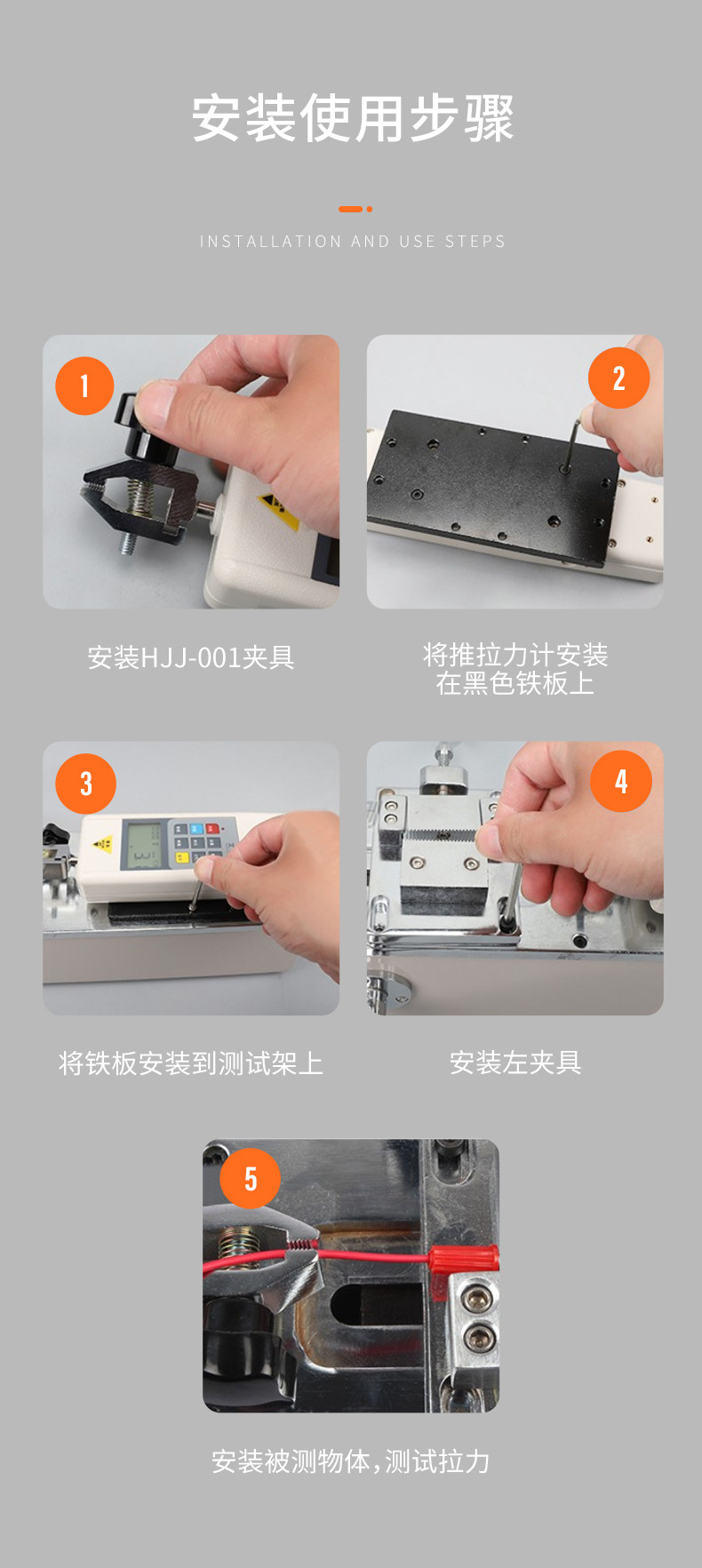 安装使用步骤

INSTALLATION AND USE STEPS

1

安装HJJ-001夹具

2

将推拉力计安装在黑色铁板上

3

将铁板安装到测试架上

4

安装左夹具

5

安装被测物体，测试拉力