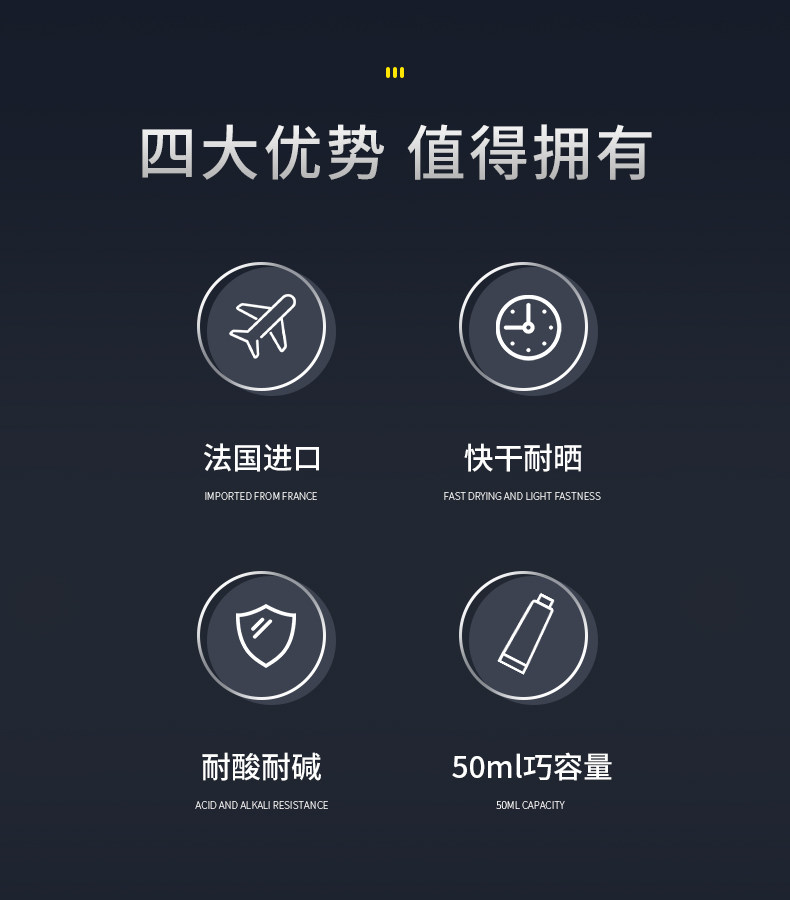 四大优势 值得拥有

法国进口

IMPORTED FROM FRANCE

快干耐晒

FAST DRYING AND LIGHT FASTNESS

耐酸耐碱

ACID AND ALKALI RESISTANCE

50ml巧容量

50ML CAPACITY