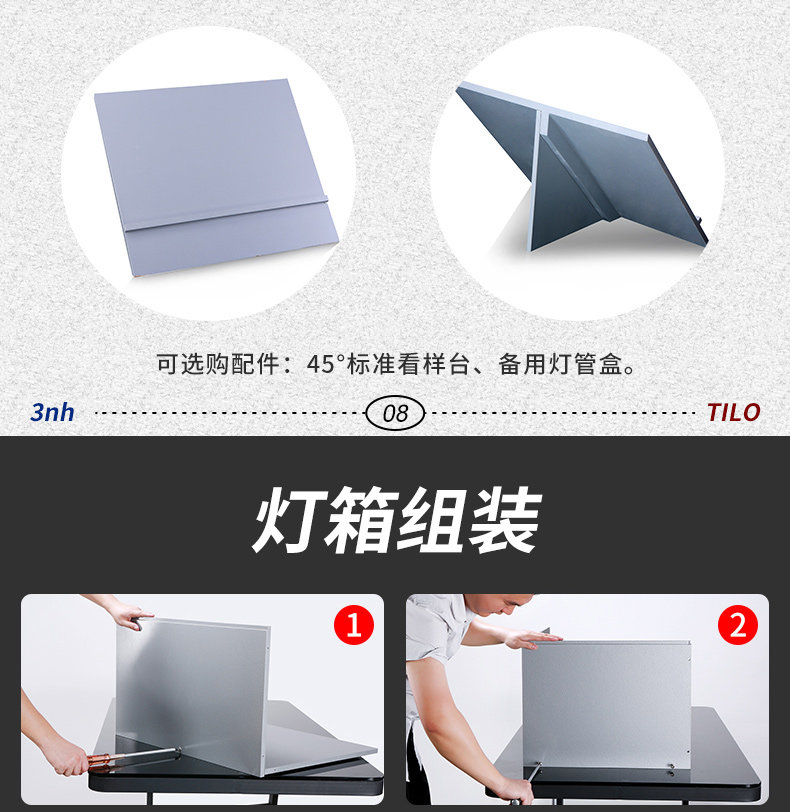 可选购配件：45°标准看样台、备用灯管盒。

3nh 08 TILO

灯箱组装

1

2