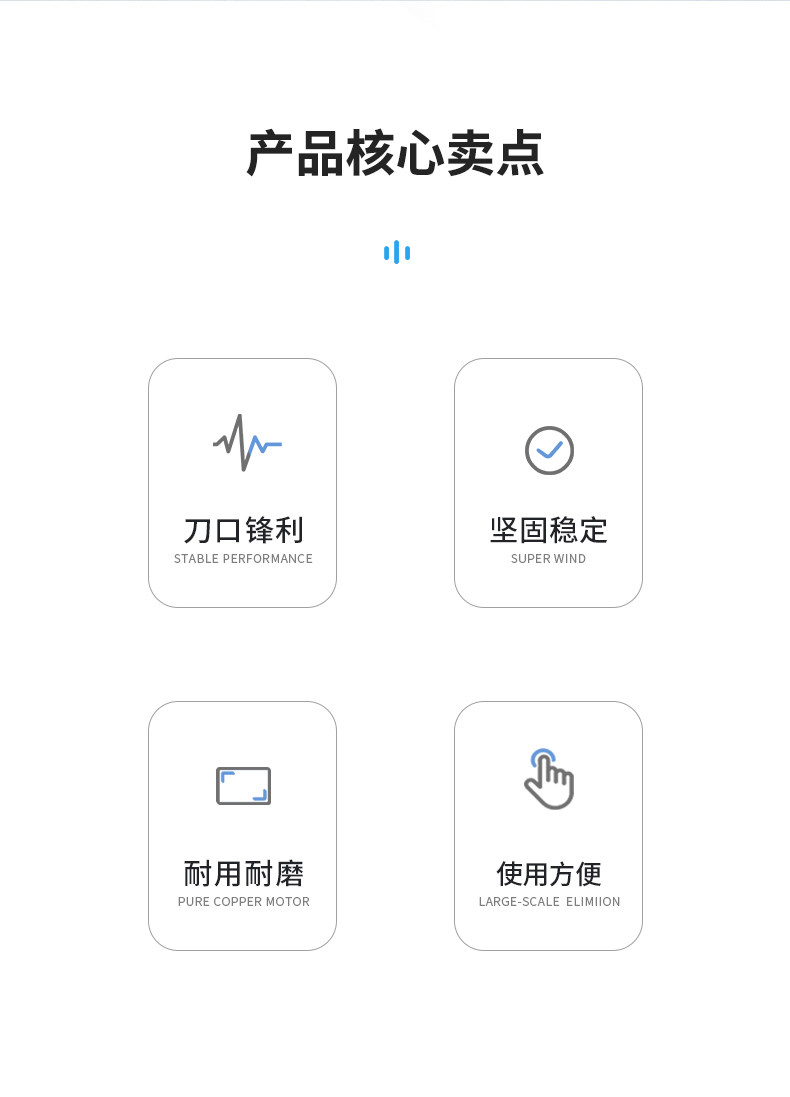 产品核心卖点

刀口锋利
STABLE PERFORMANCE

坚固稳定
SUPER WIND

耐用耐磨
PURE COPPER MOTOR

使用方便
LARGE-SCALE ELIMIION