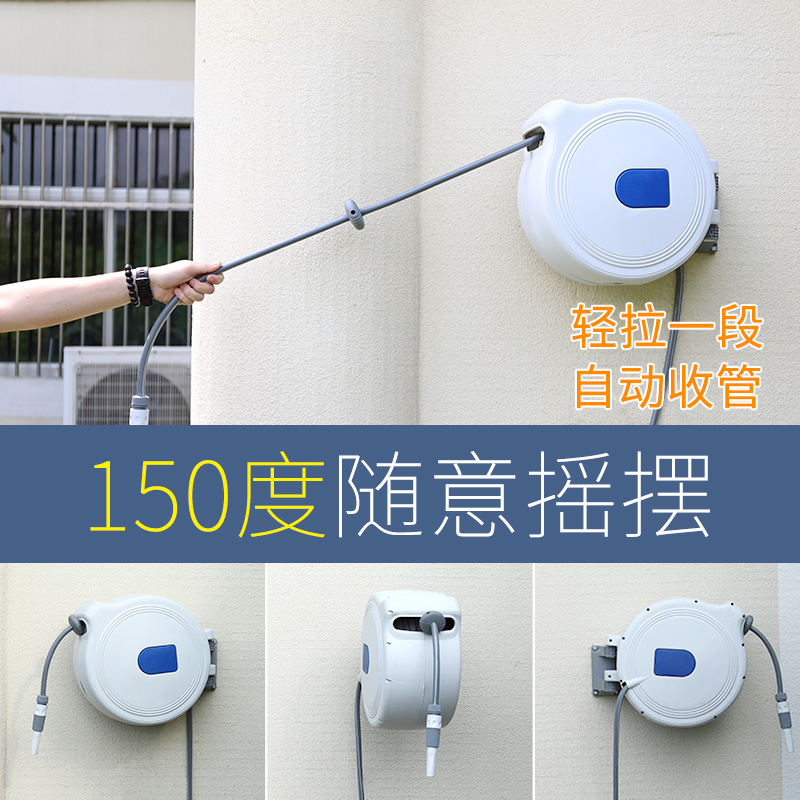 轻拉一段
自动收管

150度随意摇摆