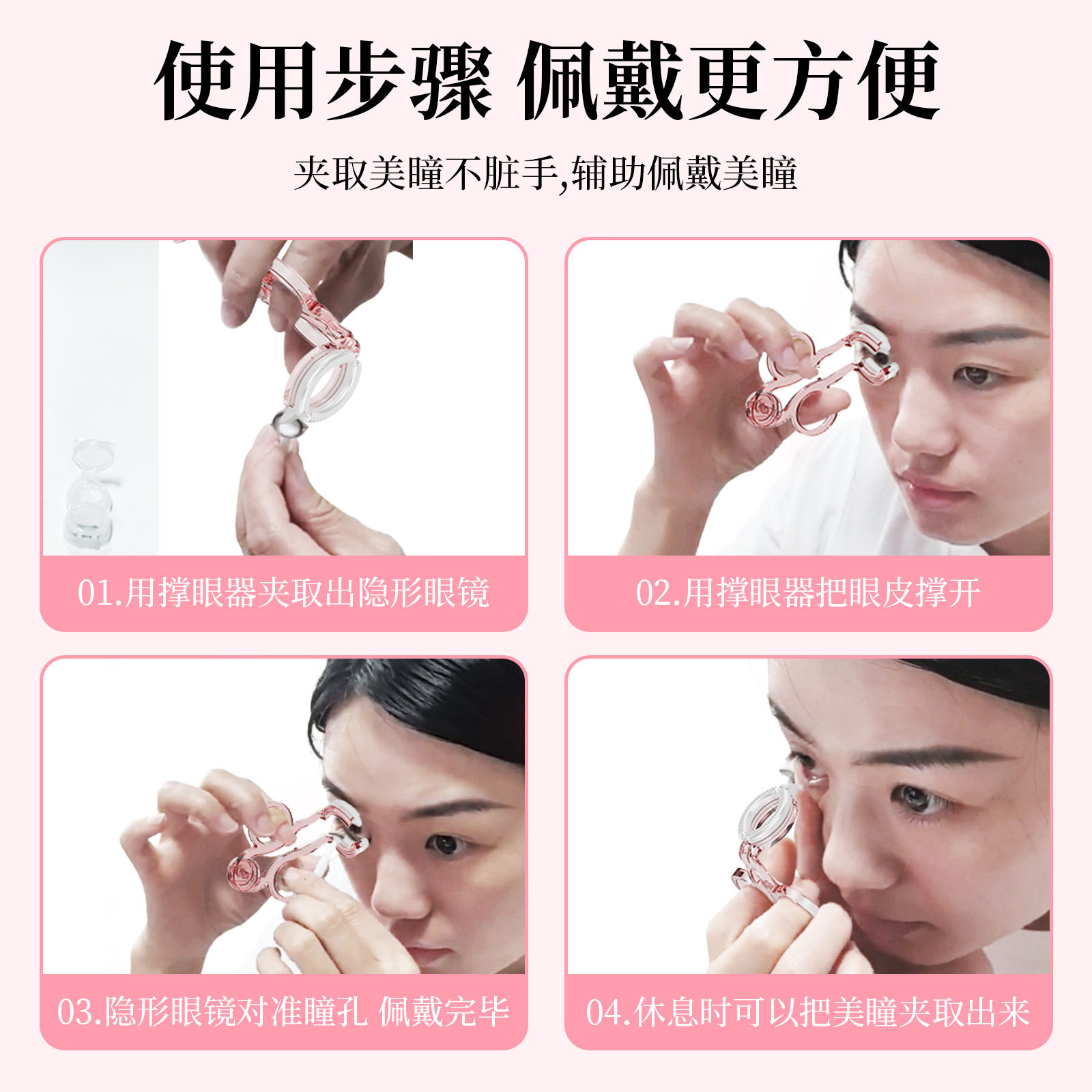 使用步骤 佩戴更方便

夹取美瞳不脏手,辅助佩戴美瞳

01.用撑眼器夹取出隐形眼镜

02.用撑眼器把眼皮撑开

03.隐形眼镜对准瞳孔 佩戴完毕

04.休息时可以把美瞳夹取出来