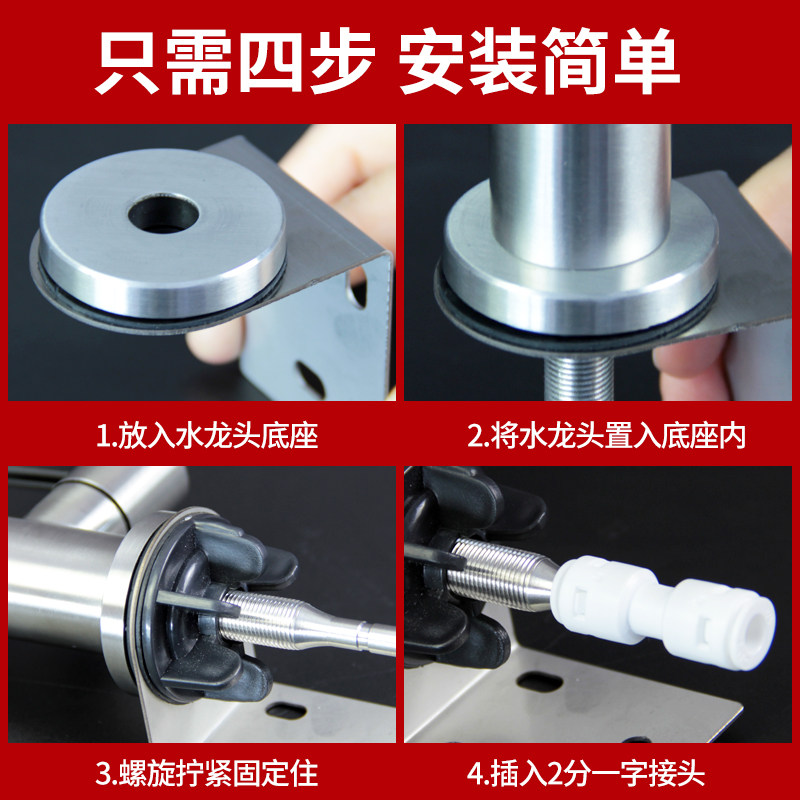 只需四步 安装简单

1.放入水龙头底座

2.将水龙头置入底座内

3.螺旋拧紧固定住

4.插入2分一字接头