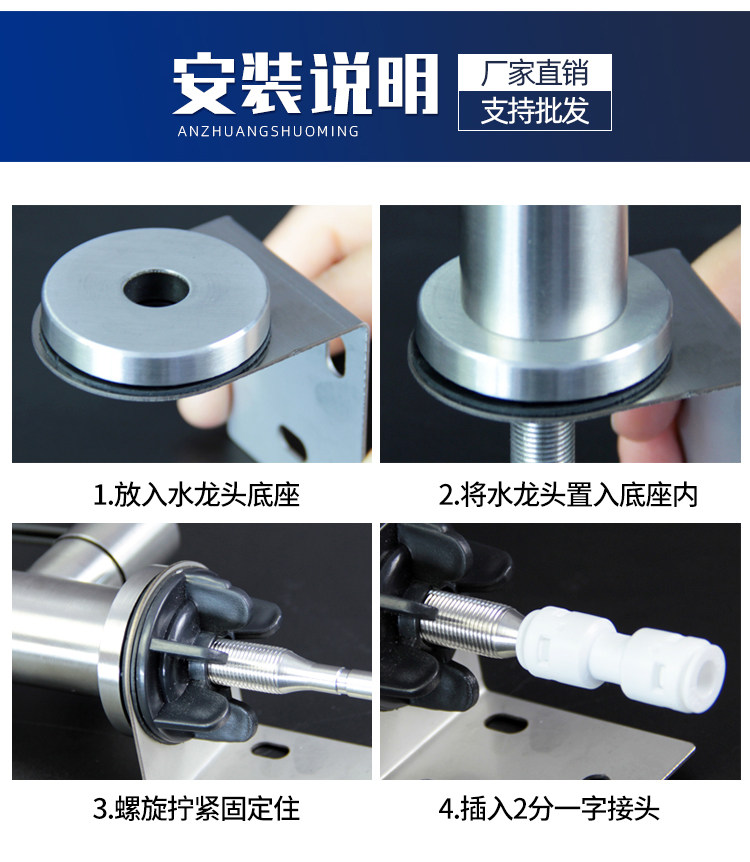 安装说明
ANZHUANGSHUOMING

厂家直销
支持批发

1.放入水龙头底座

2.将水龙头置入底座内

3.螺旋拧紧固定住

4.插入2分一字接头