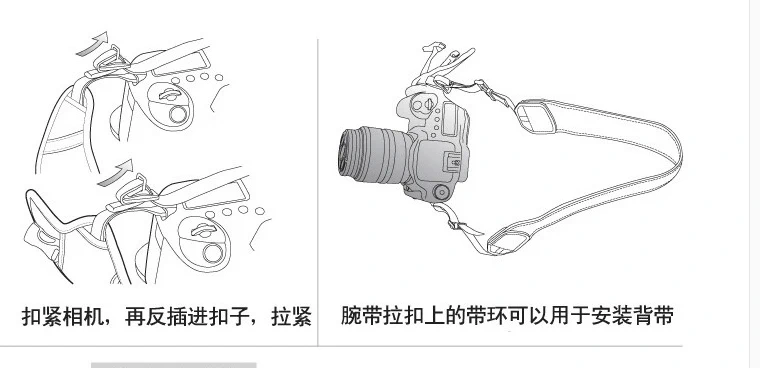 扣紧相机，再反插进扣子，拉紧

腕带拉扣上的带环可以用于安装背带