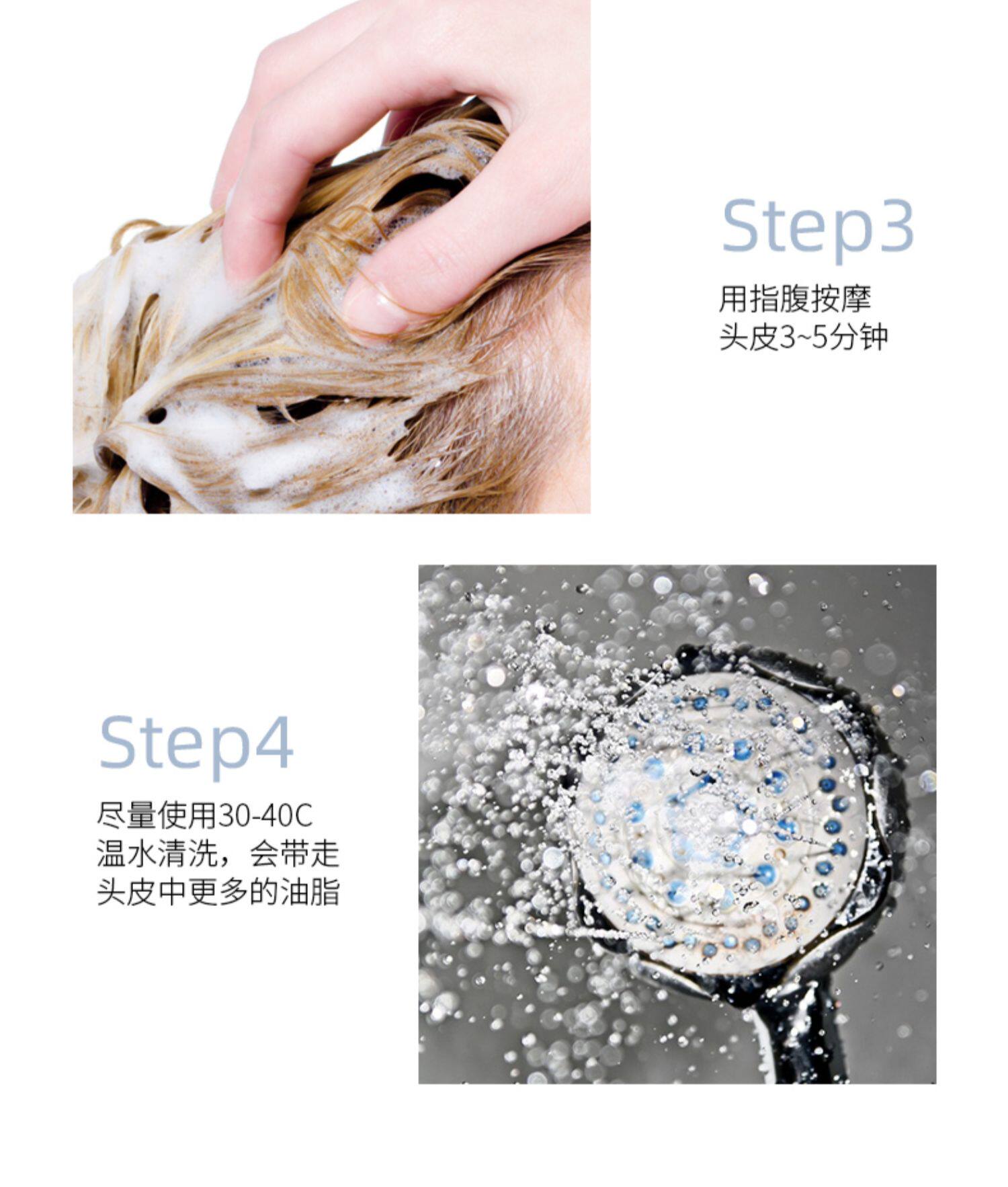 Step3

用指腹按摩
头皮3~5分钟

Step4

尽量使用30-40C
温水清洗，会带走
头皮中更多的油脂