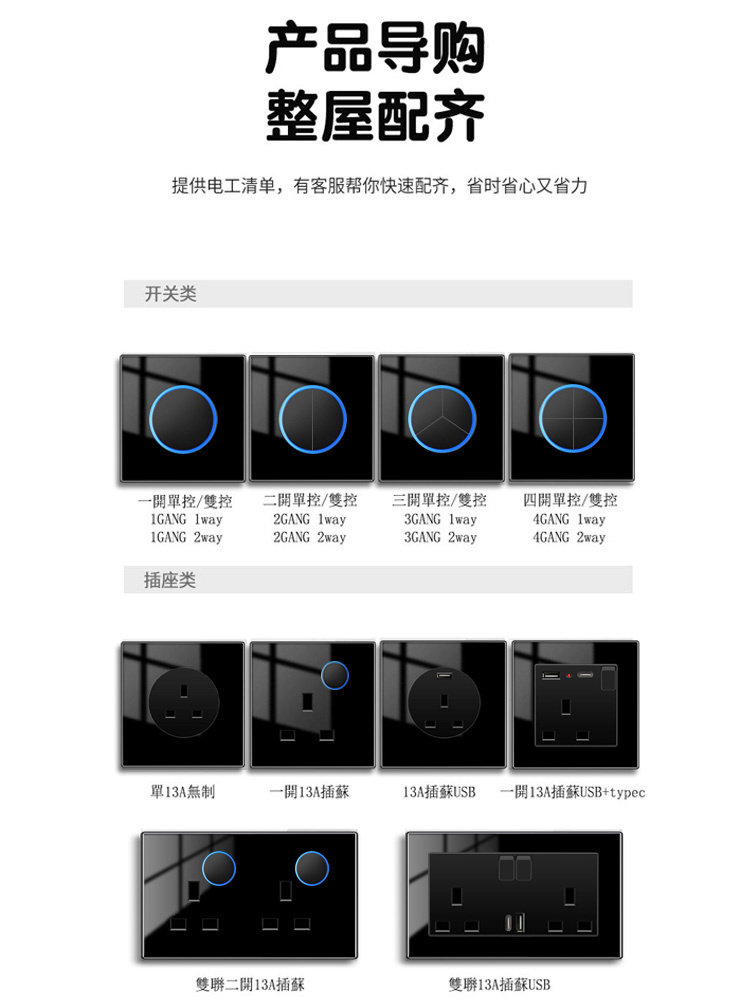 产品导购
整屋配齐

提供电工清单，有客服帮你快速配齐，省时省心又省力

开关类

一開單控/雙控
1GANG 1way
1GANG 2way

二開單控/雙控
2GANG 1way
2GANG 2way

三開單控/雙控
3GANG 1way
3GANG 2way

四開單控/雙控
4GANG 1way
4GANG 2way

插座类

單13A無制

一開13A插蘇

13A插蘇USB

一開13A插蘇USB+typec

雙聯二開13A插蘇

雙聯13A插蘇USB