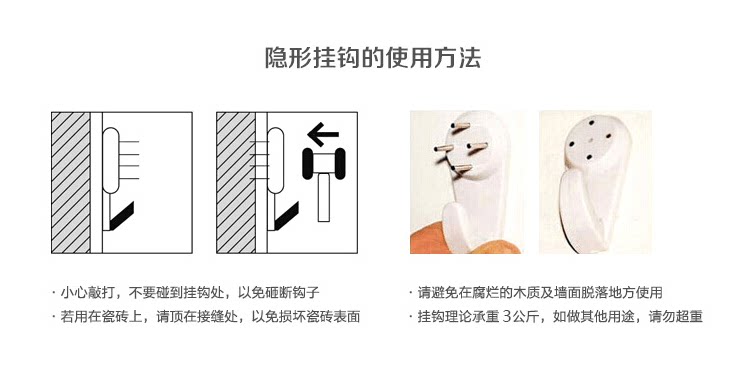 隐形挂钩的使用方法

· 小心敲打，不要碰到挂钩处，以免砸断钩子
· 若用在瓷砖上，请顶在接缝处，以免损坏瓷砖表面

· 请避免在腐烂的木质及墙面脱落地方使用
· 挂钩理论承重 3公斤，如做其他用途，请勿超重