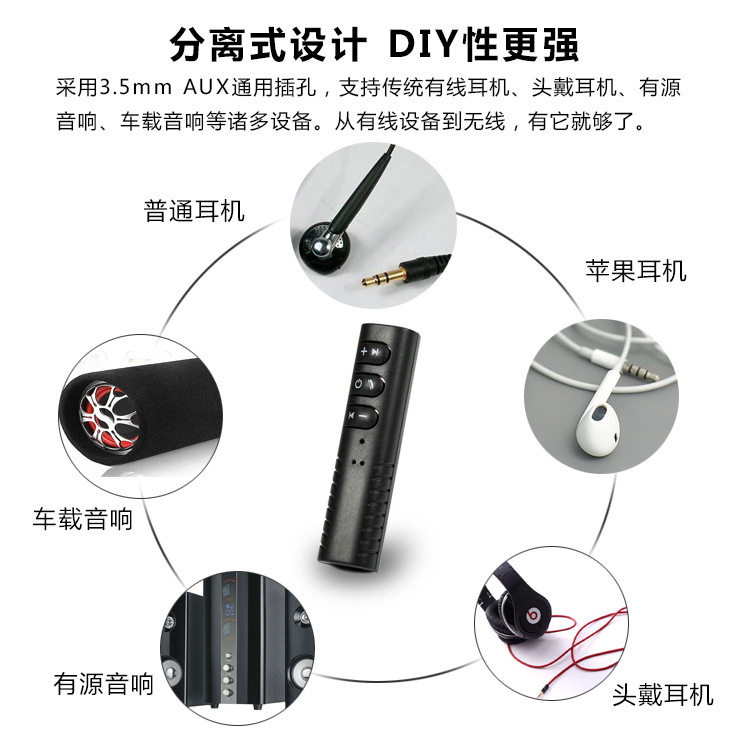 分离式设计 DIY性更强

采用3.5mm AUX通用插孔，支持传统有线耳机、头戴耳机、有源音响、车载音响等诸多设备。从有线设备到无线，有它就够了。

普通耳机

苹果耳机

车载音响

有源音响

头戴耳机