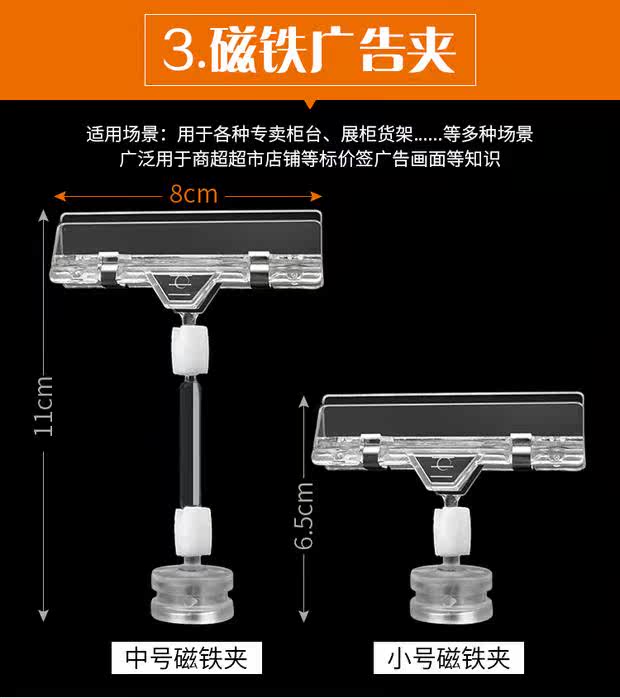 3.磁铁广告夹

适用场景：用于各种专卖柜台、展柜货架......等多种场景
广泛用于商超超市店铺等标价签广告画面等知识

8cm

11cm

6.5cm

中号磁铁夹

小号磁铁夹