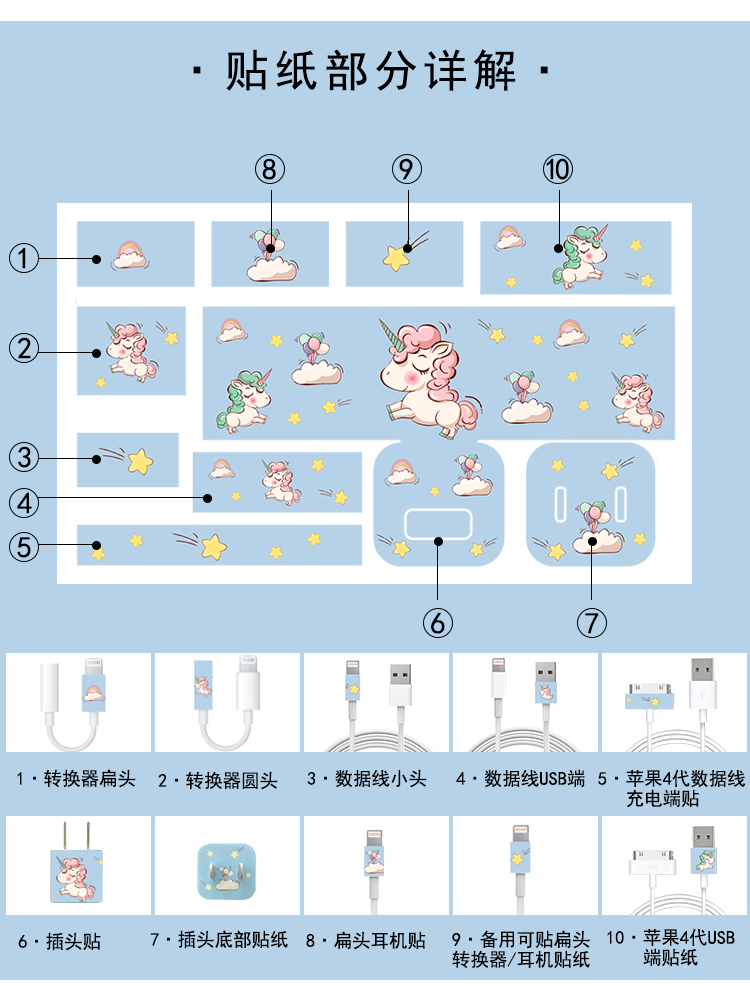 · 贴纸部分详解 ·

⑧ ⑨ ⑩

①

②

③

④

⑤

⑥ ⑦

1 · 转换器扁头

2 · 转换器圆头

3 · 数据线小头

4 · 数据线USB端

5 · 苹果4代数据线充电端贴

6 · 插头贴

7 · 插头底部贴纸

8 · 扁头耳机贴

9 · 备用可贴扁头转换器/耳机贴纸

10 · 苹果4代USB端贴纸