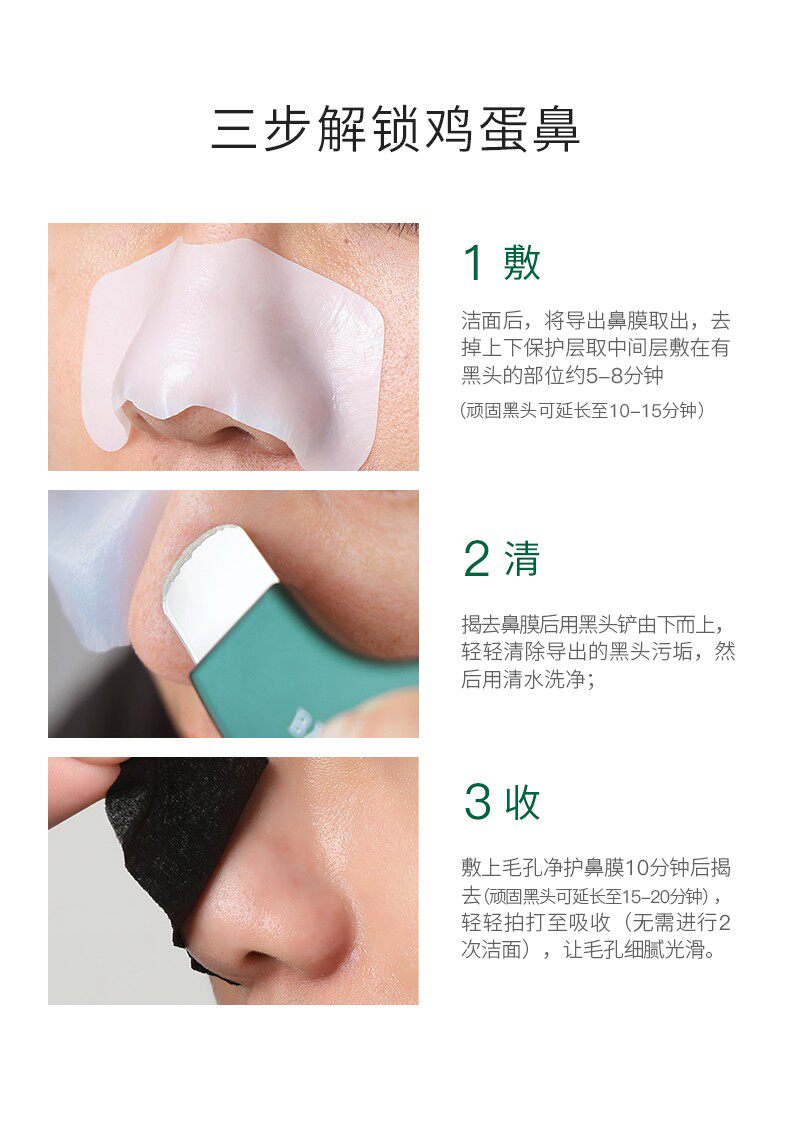 三步解锁鸡蛋鼻

1 敷

洁面后，将导出鼻膜取出，去掉上下保护层取中间层敷在有黑头的部位约5-8分钟

（顽固黑头可延长至10-15分钟）

2 清

揭去鼻膜后用黑头铲由下而上，轻轻清除导出的黑头污垢，然后用清水洗净；

3 收

敷上毛孔净护鼻膜10分钟后揭去(顽固黑头可延长至15-20分钟)，轻轻拍打至吸收（无需进行2次洁面），让毛孔细腻光滑。