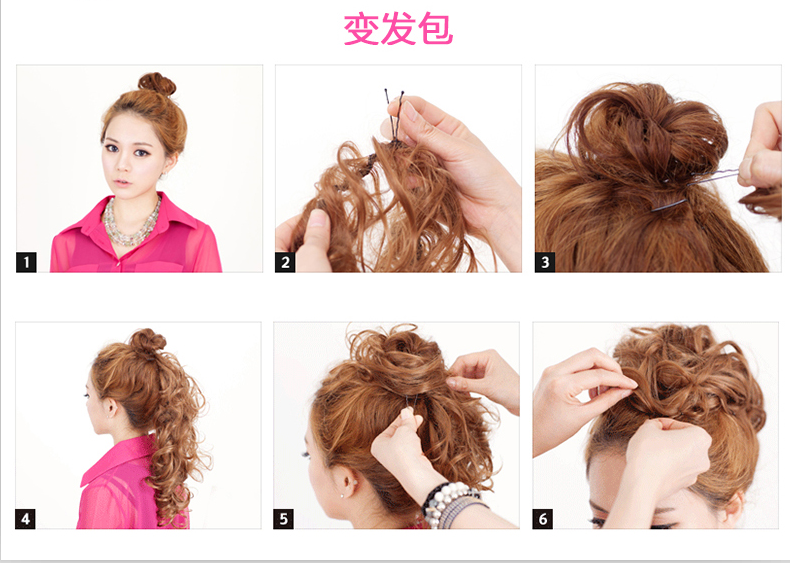 变发包

1

2

3

4

5

6