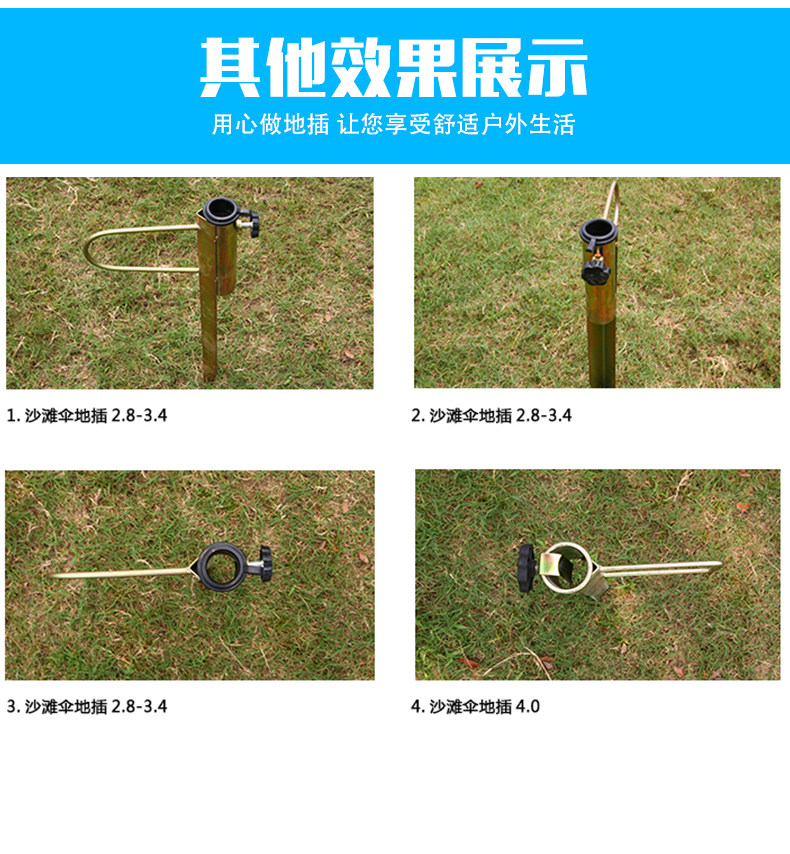 其他效果展示

用心做地插 让您享受舒适户外生活

1. 沙滩伞地插 2.8-3.4

2. 沙滩伞地插 2.8-3.4

3. 沙滩伞地插 2.8-3.4

4. 沙滩伞地插 4.0