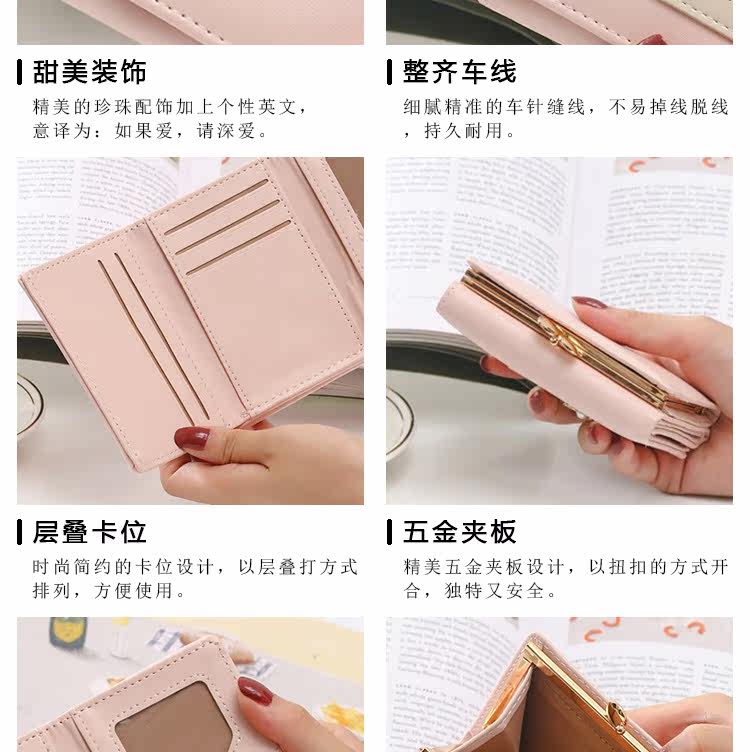 甜美装饰

精美的珍珠配饰加上个性英文，意译为：如果爱，请深爱。

整齐车线

细腻精准的车针缝线，不易掉线脱线，持久耐用。

层叠卡位

时尚简约的卡位设计，以层叠打方式排列，方便使用。

五金夹板

精美五金夹板设计，以扭扣的方式开合，独特又安全。