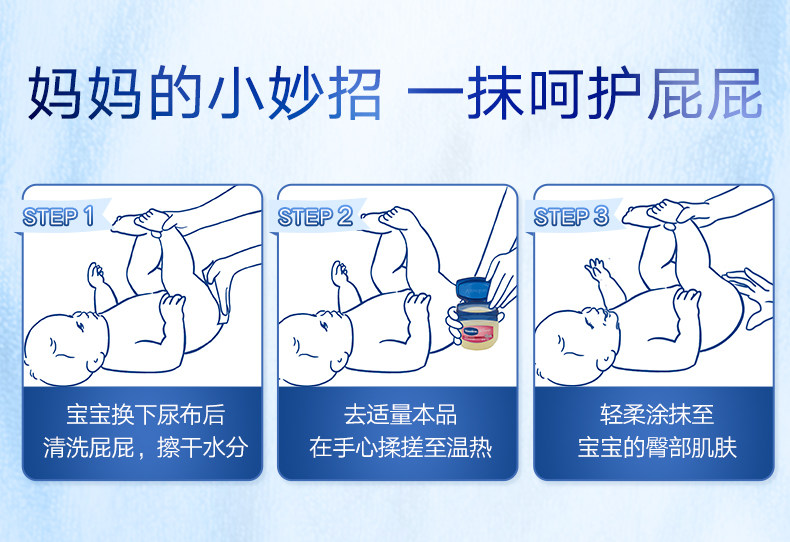 妈妈的小妙招 一抹呵护屁屁

STEP 1

宝宝换下尿布后
清洗屁屁，擦干水分

STEP 2

Vaseline

去适量本品
在手心揉搓至温热

STEP 3

轻柔涂抹至
宝宝的臀部肌肤