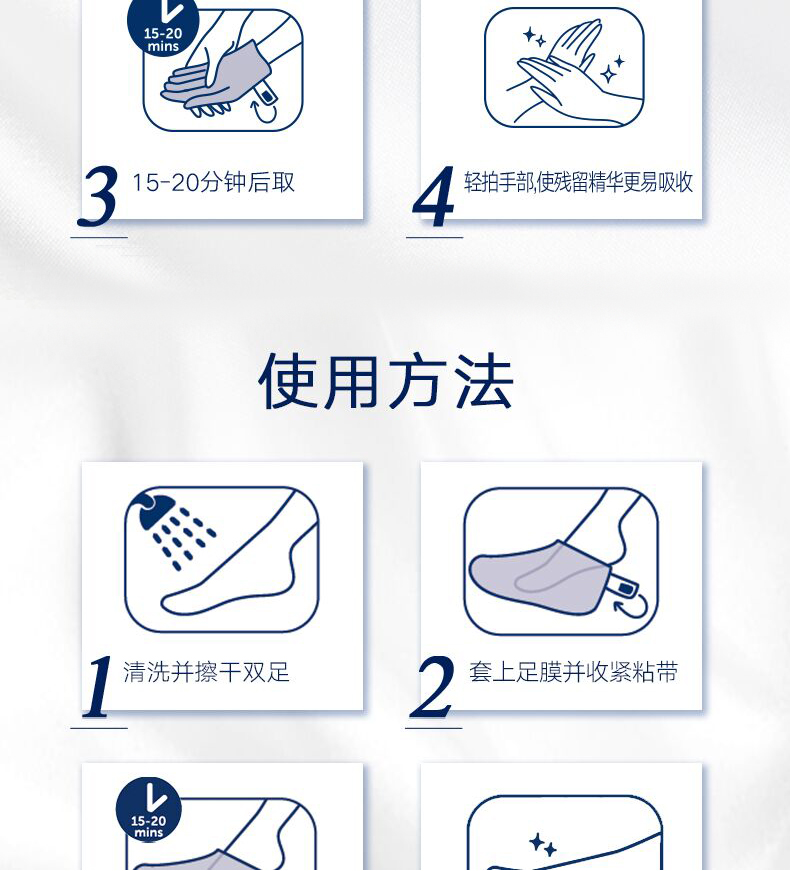 15-20 mins

3 15-20分钟后取

4 轻拍手部,使残留精华更易吸收

使用方法

1 清洗并擦干双足

2 套上足膜并收紧粘带

15-20 mins