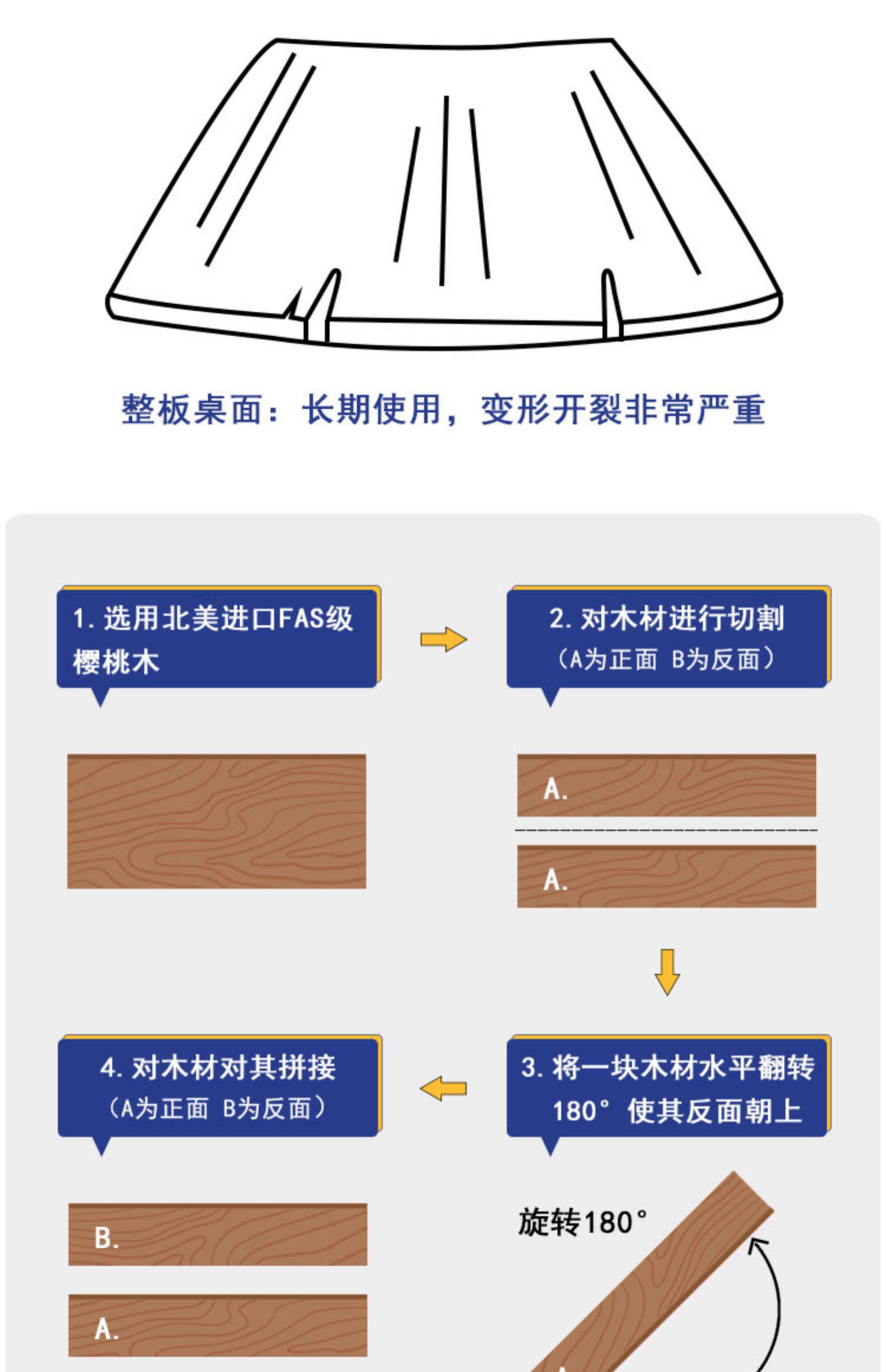 整板桌面：长期使用，变形开裂非常严重

1. 选用北美进口FAS级樱桃木

2. 对木材进行切割
（A为正面 B为反面）

A.

A.

3. 将一块木材水平翻转180° 使其反面朝上

旋转180°

4. 对木材对其拼接
（A为正面 B为反面）

B.

A.