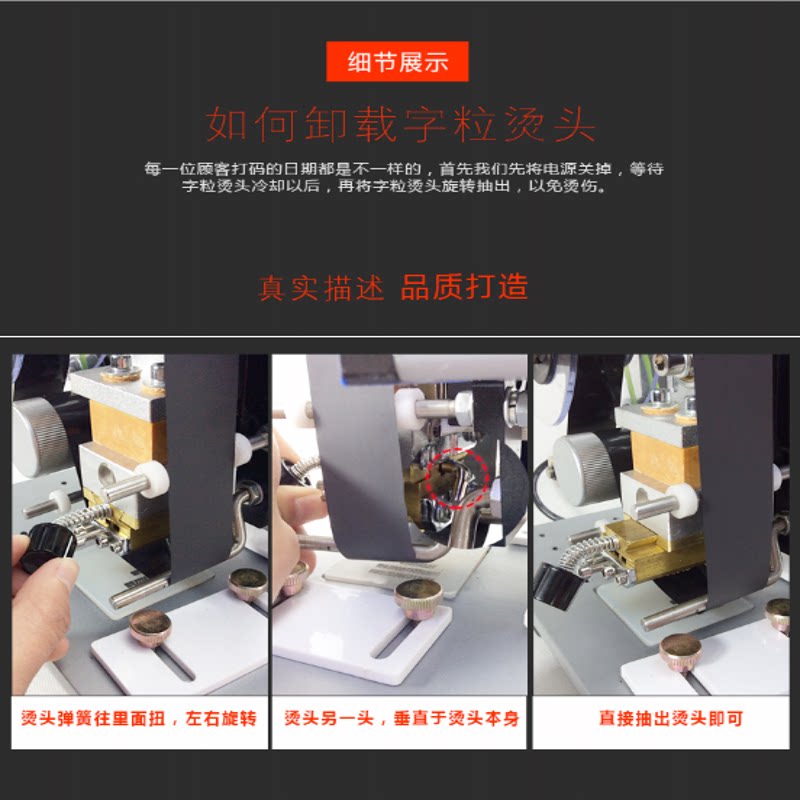 细节展示

如何卸载字粒烫头

每一位顾客打码的日期都是不一样的，首先我们先将电源关掉，等待字粒烫头冷却以后，再将字粒烫头旋转抽出，以免烫伤。

真实描述 品质打造

烫头弹簧往里面扭，左右旋转

烫头另一头，垂直于烫头本身

直接抽出烫头即可