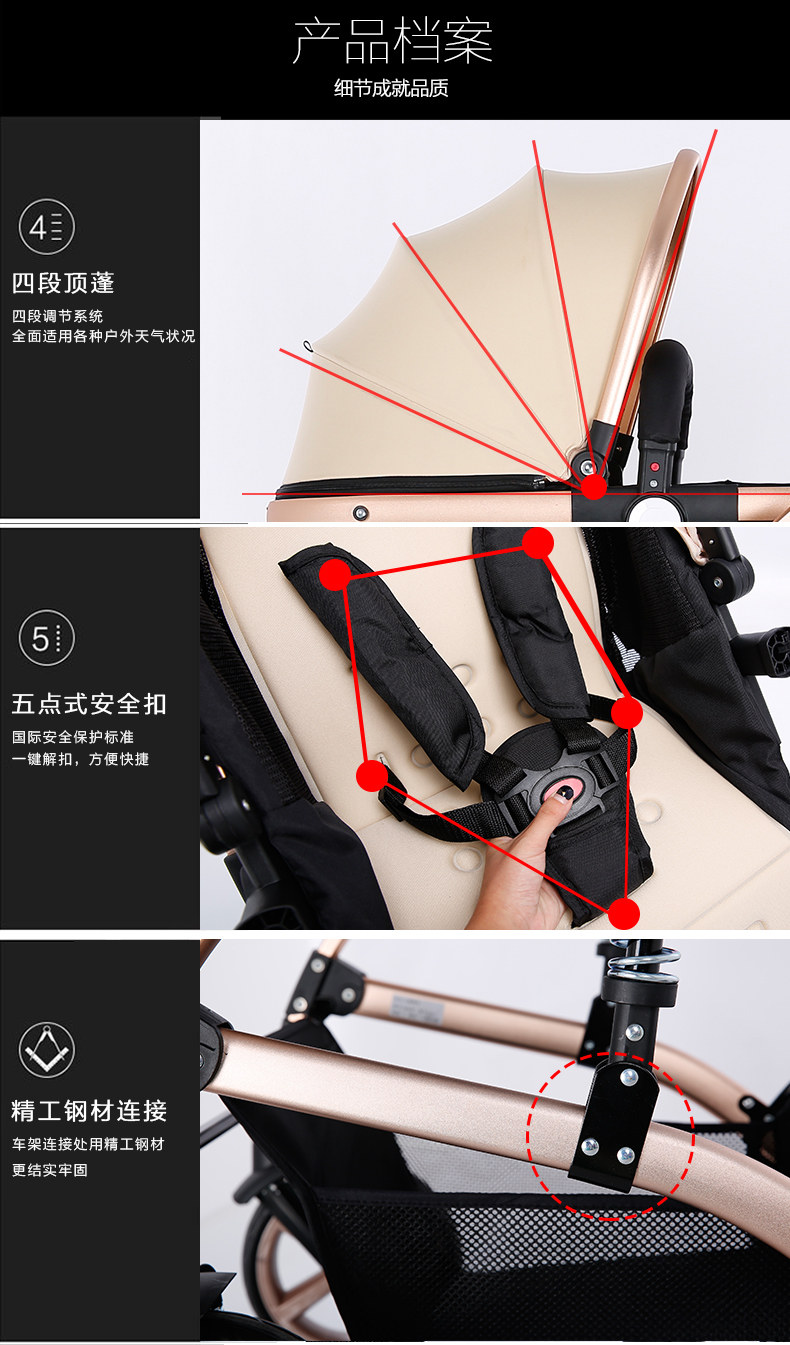 产品档案
细节成就品质

4

四段顶蓬
四段调节系统
全面适用各种户外天气状况

5

五点式安全扣
国际安全保护标准
一键解扣，方便快捷

精工钢材连接
车架连接处用精工钢材
更结实牢固