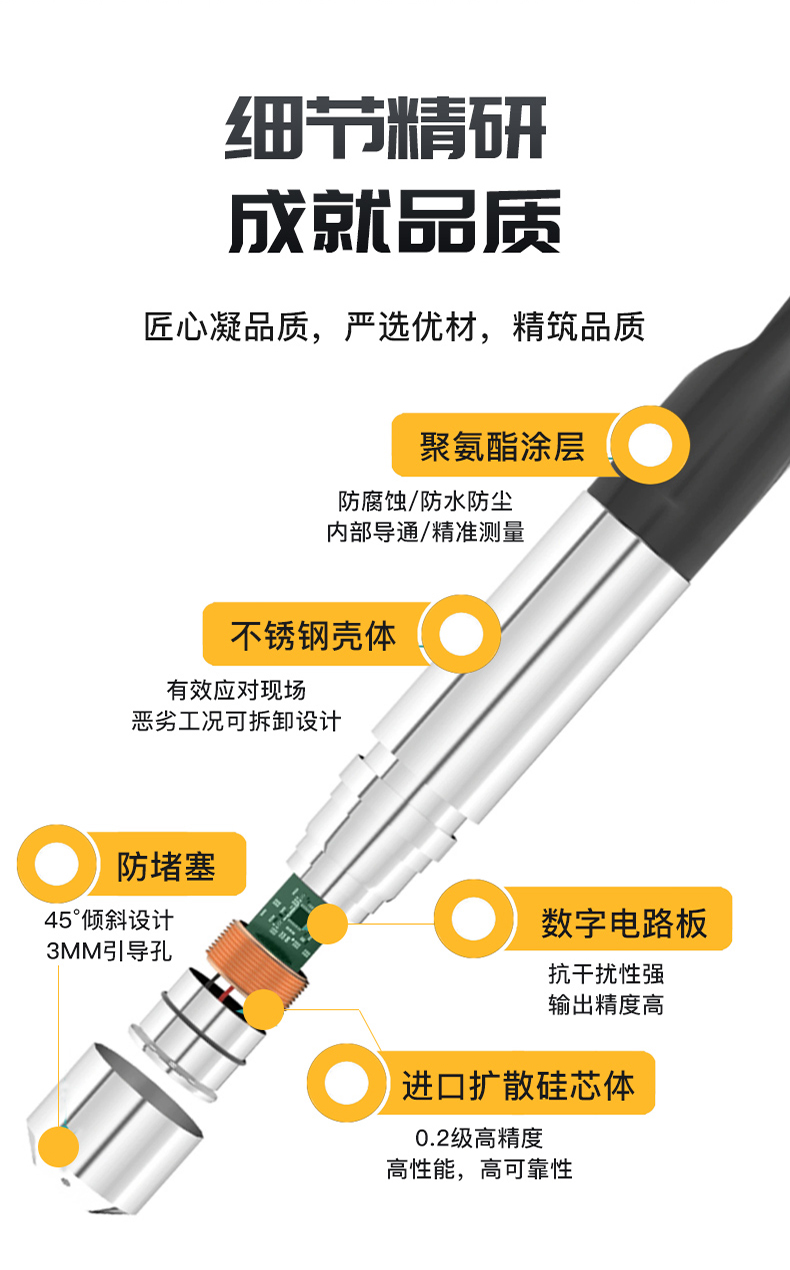 细节精研
成就品质

匠心凝品质，严选优材，精筑品质

聚氨酯涂层
防腐蚀/防水防尘
内部导通/精准测量

不锈钢壳体
有效应对现场
恶劣工况可拆卸设计

防堵塞
45°倾斜设计
3MM引导孔

数字电路板
抗干扰性强
输出精度高

进口扩散硅芯体
0.2级高精度
高性能，高可靠性