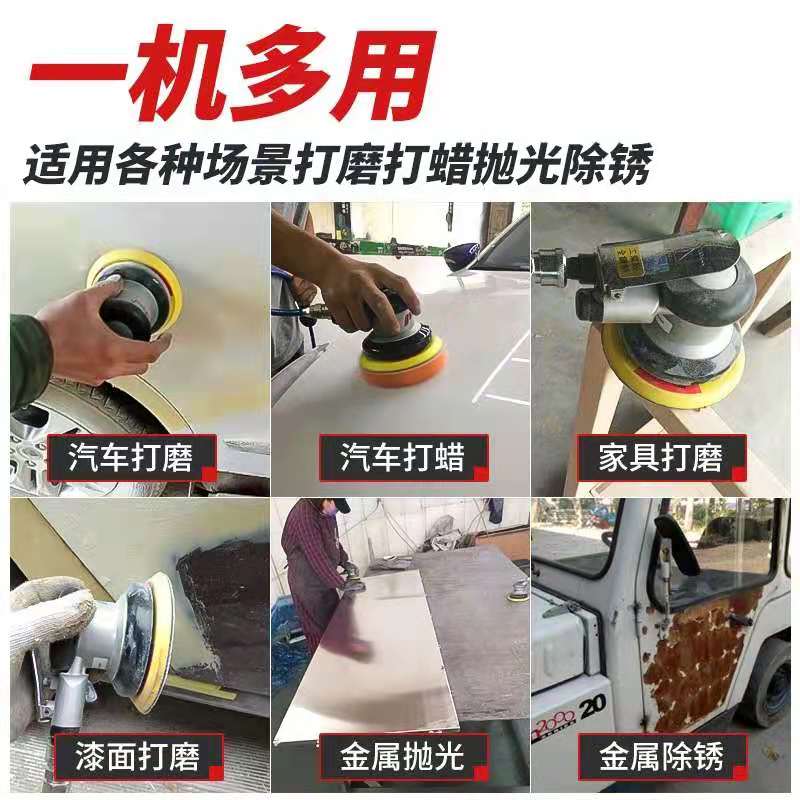 一机多用
适用各种场景打磨打蜡抛光除锈

汽车打磨
汽车打蜡
家具打磨
漆面打磨
金属抛光
金属除锈

20