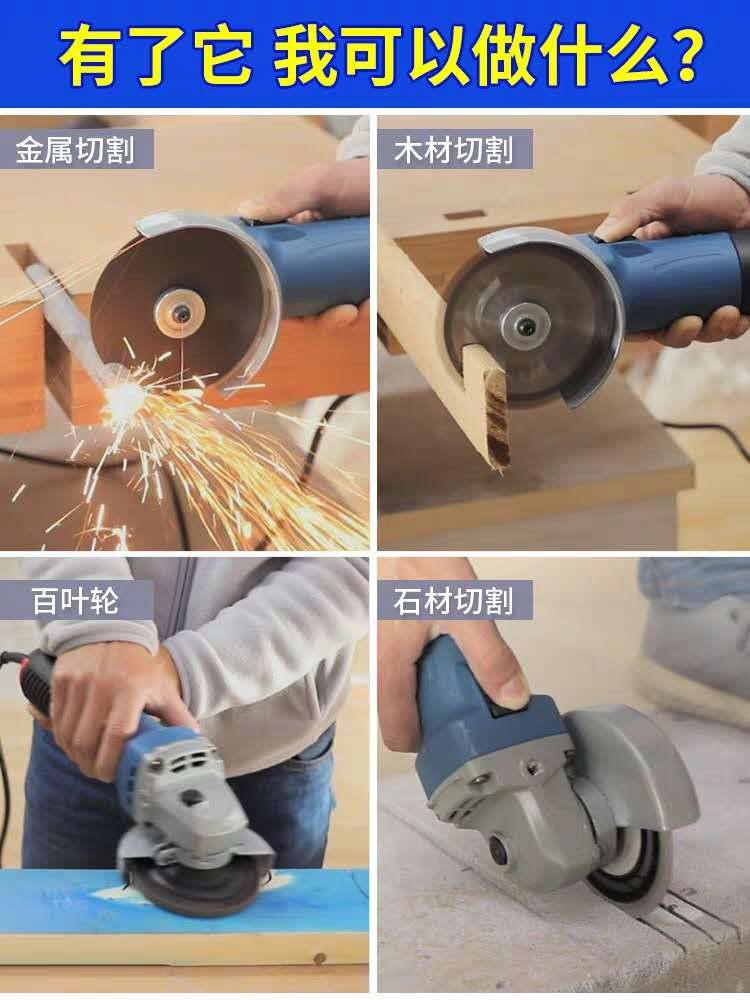 有了它 我可以做什么?

金属切割

木材切割

百叶轮

石材切割