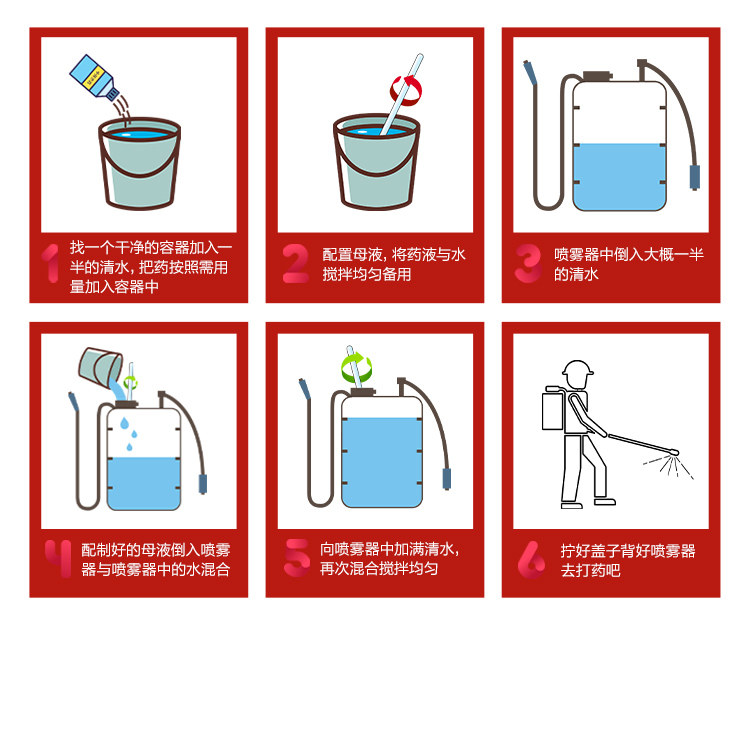 1 找一个干净的容器加入一半的清水，把药按照需用量加入容器中

2 配置母液，将药液与水搅拌均匀备用

3 喷雾器中倒入大概一半的清水

4 配制好的母液倒入喷雾器与喷雾器中的水混合

5 向喷雾器中加满清水，再次混合搅拌均匀

6 拧好盖子背好喷雾器去打药吧