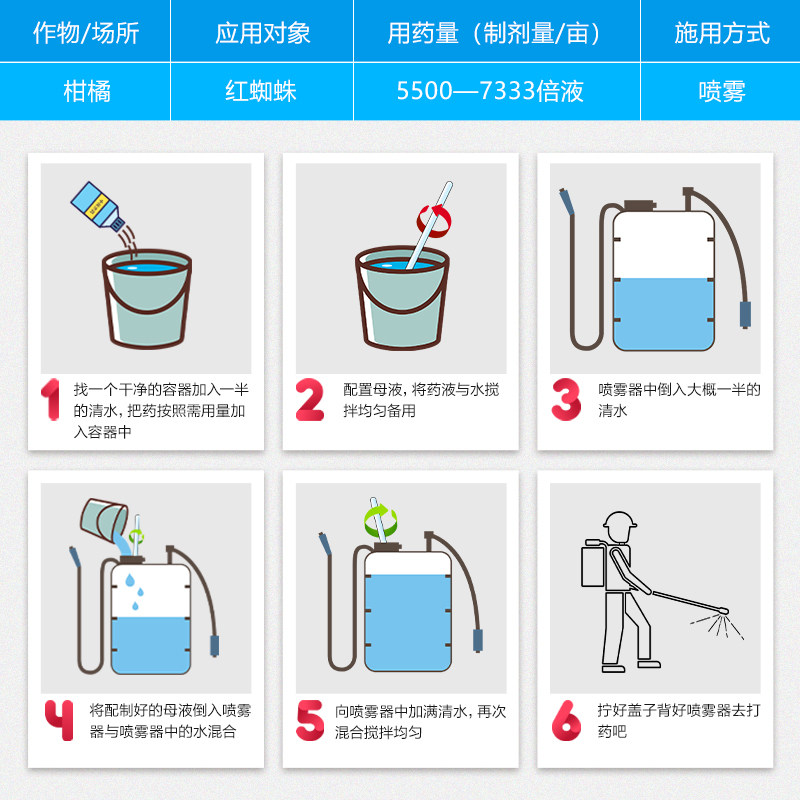 | 作物/场所 | 应用对象 | 用药量（制剂量/亩） | 施用方式 |
|---|---|---|---|
| 柑橘 | 红蜘蛛 | 5500—7333倍液 | 喷雾 |

1 找一个干净的容器加入一半的清水，把药按照需用量加入容器中

2 配置母液，将药液与水搅拌均匀备用

3 喷雾器中倒入大概一半的清水

4 将配制好的母液倒入喷雾器与喷雾器中的水混合

5 向喷雾器中加满清水，再次混合搅拌均匀

6 拧好盖子背好喷雾器去打药吧